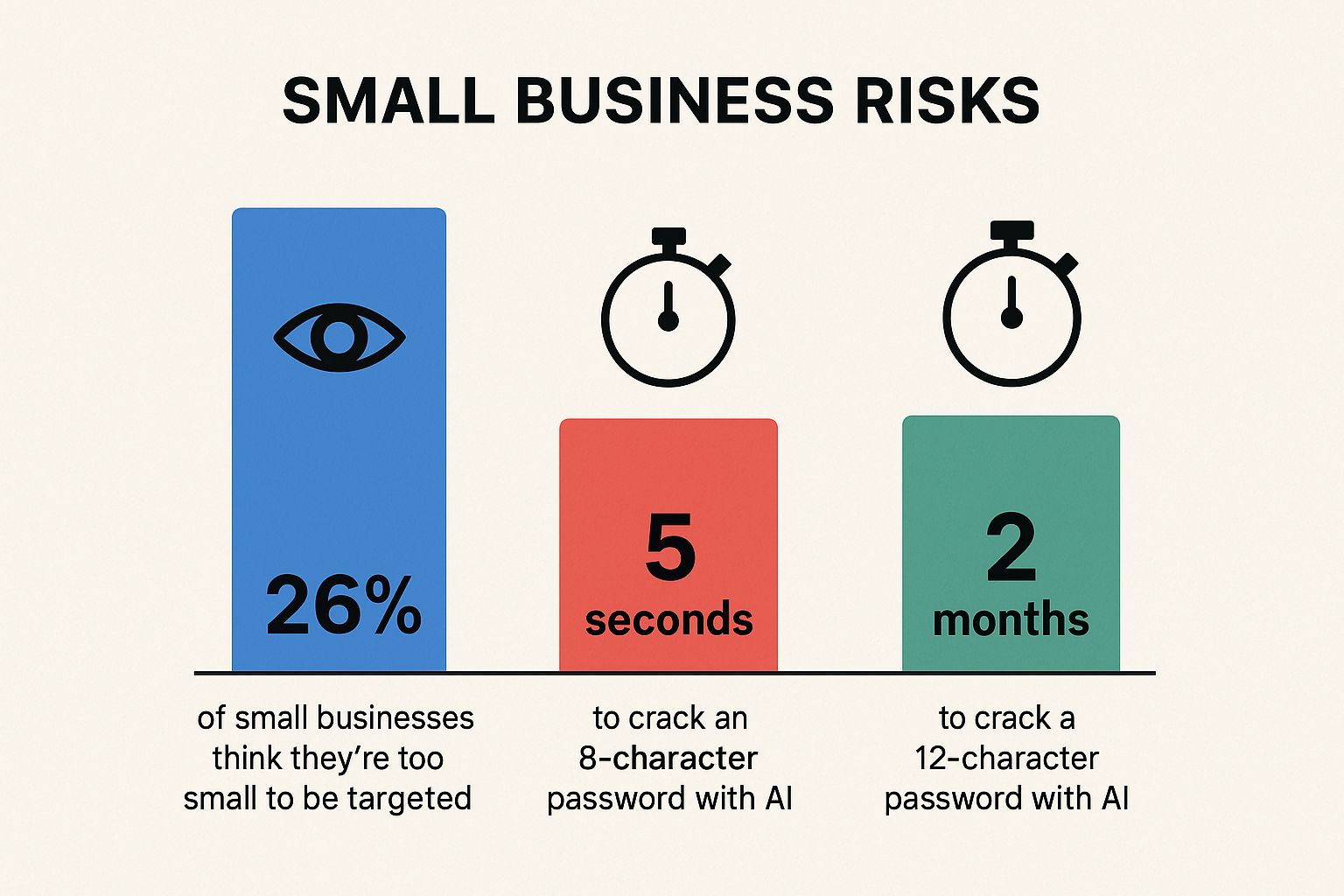 SMALL BUSINESS RISKS

26%

of small businesses think they're too small to be targeted

5 seconds

to crack an 8-character password with AI

2 months

to crack a 12-character password with AI