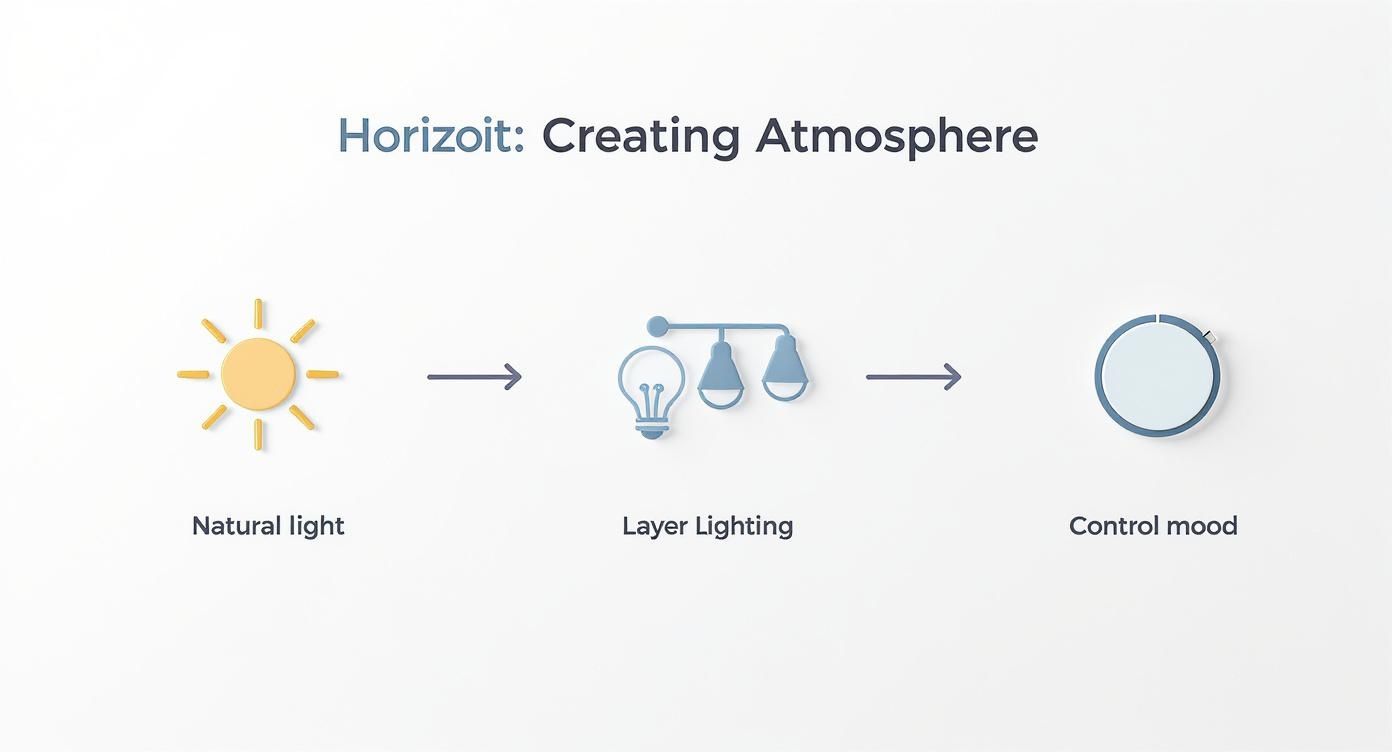 Horizoit: Creating Atmosphere

Natural light

Layer Lighting

Control mood