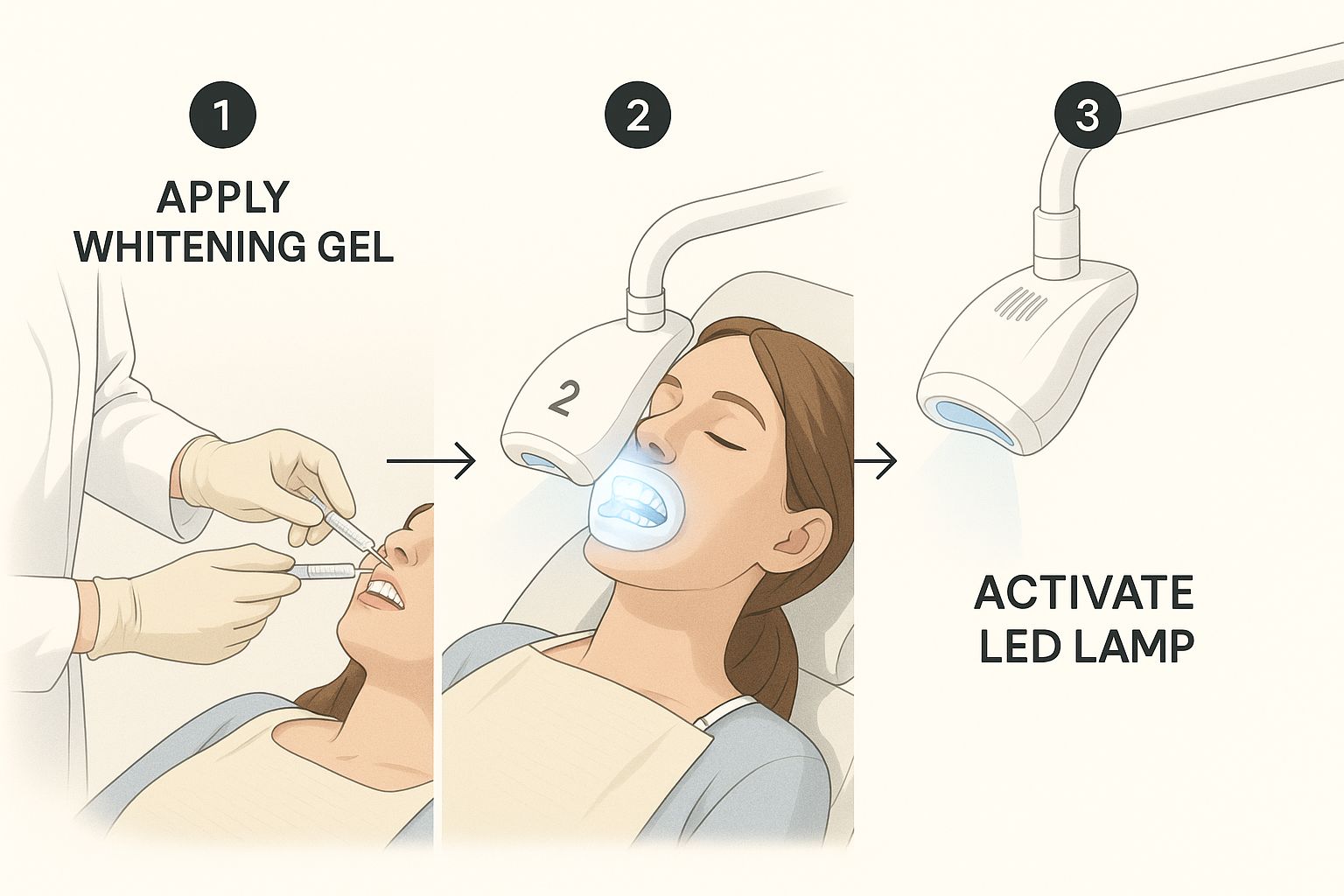 1

APPLY WHITENING GEL

2

2

3

ACTIVATE LED LAMP