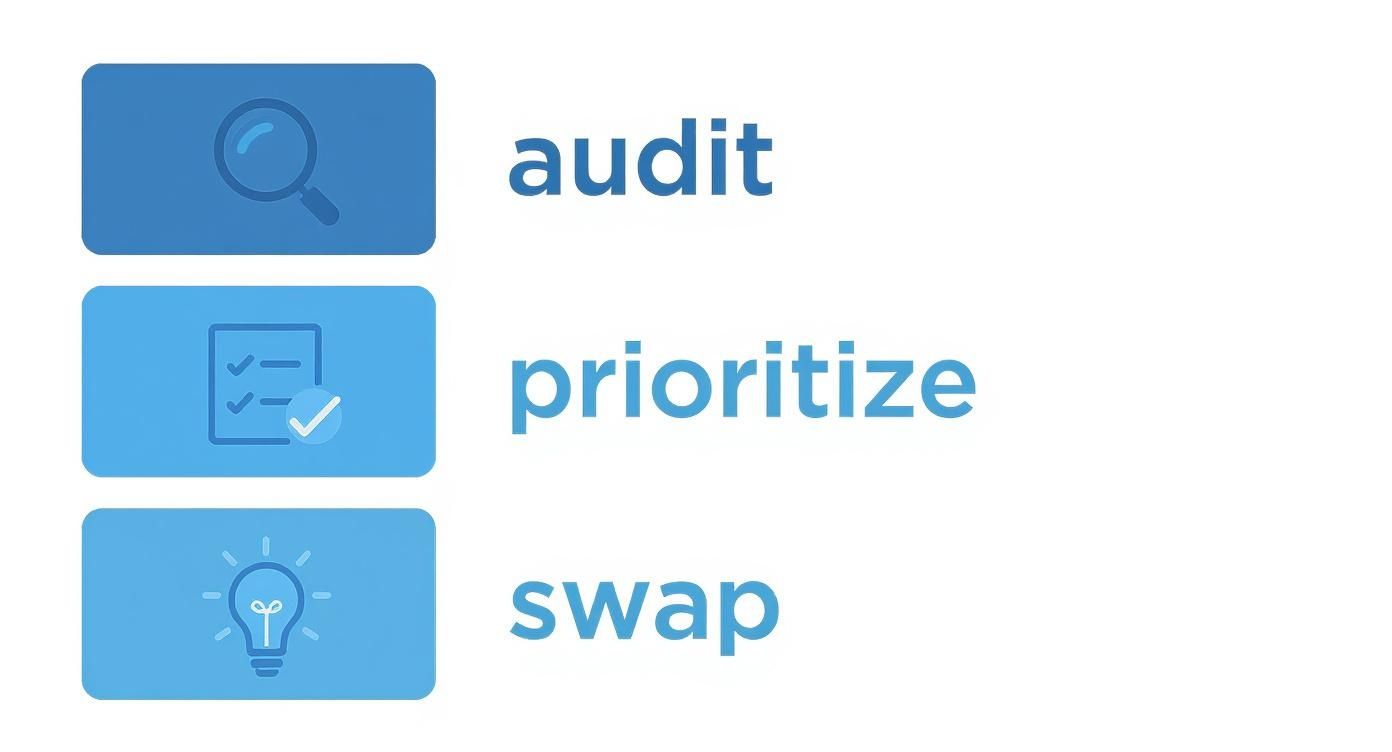 audit

prioritize

swap