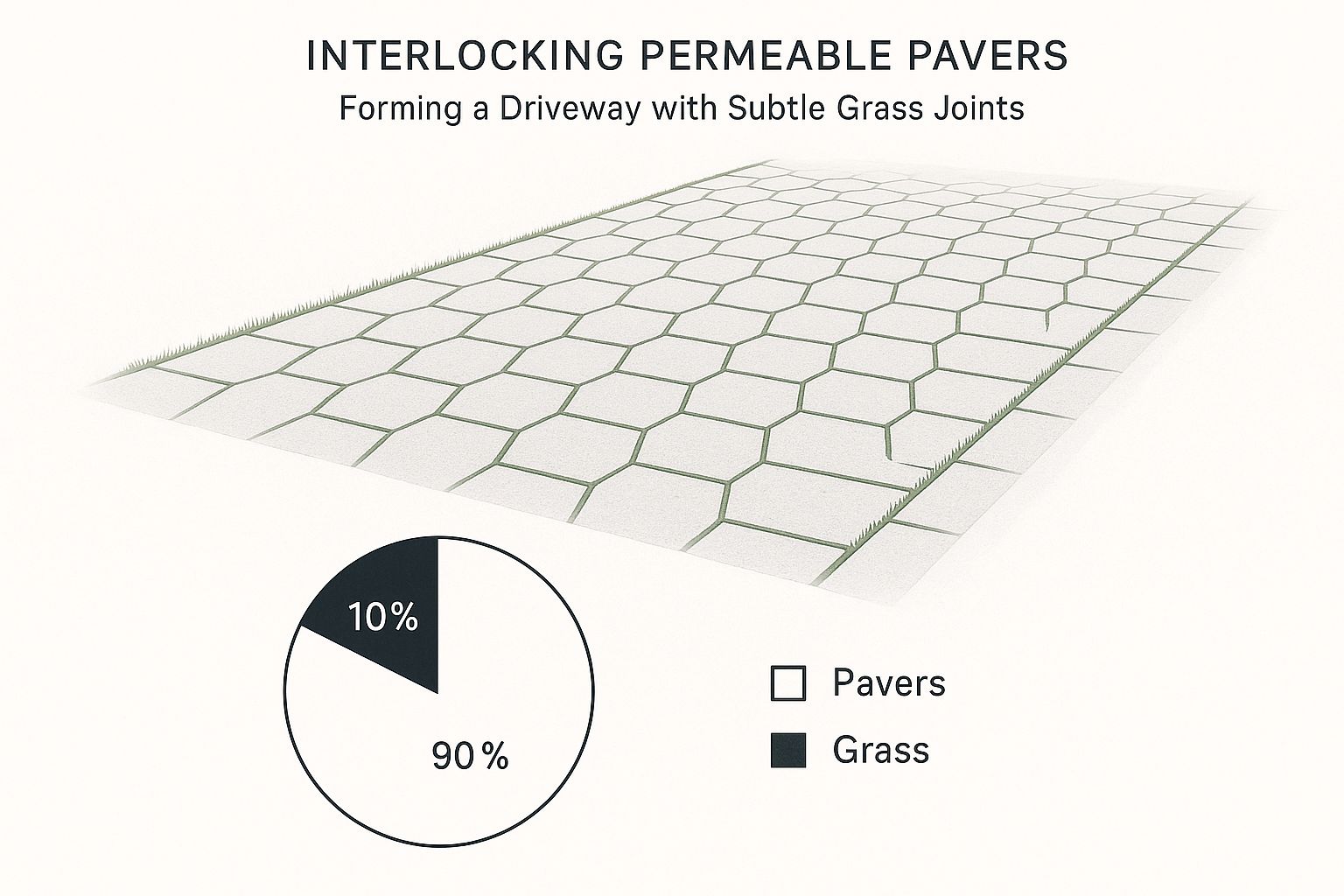 INTERLOCKING PERMEABLE PAVERS

Forming a Driveway with Subtle Grass Joints

10%

90%

Pavers

Grass