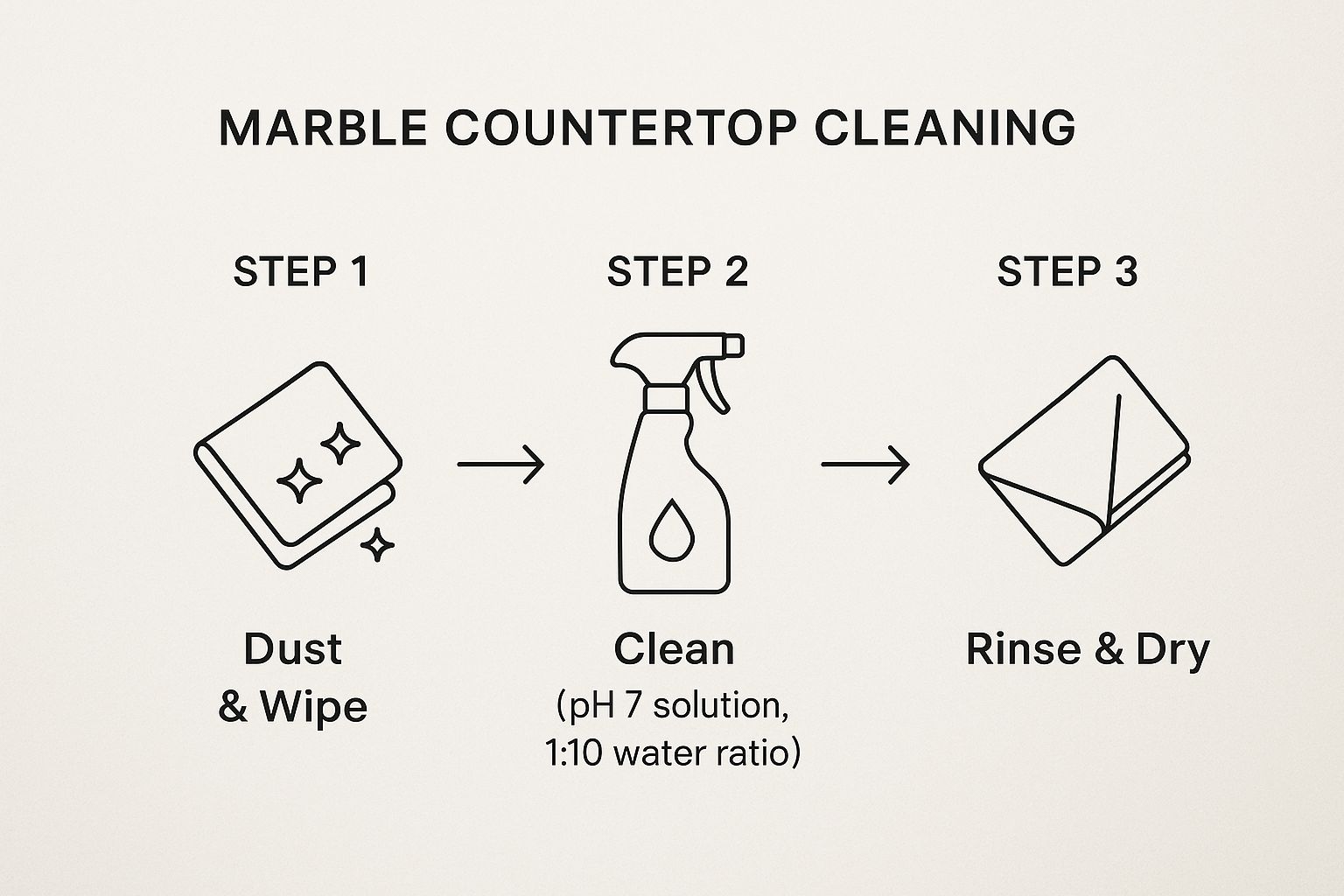 MARBLE COUNTERTOP CLEANING

STEP 1

Dust & Wipe

STEP 2

Clean (pH 7 solution, 1:10 water ratio)

STEP 3

Rinse & Dry