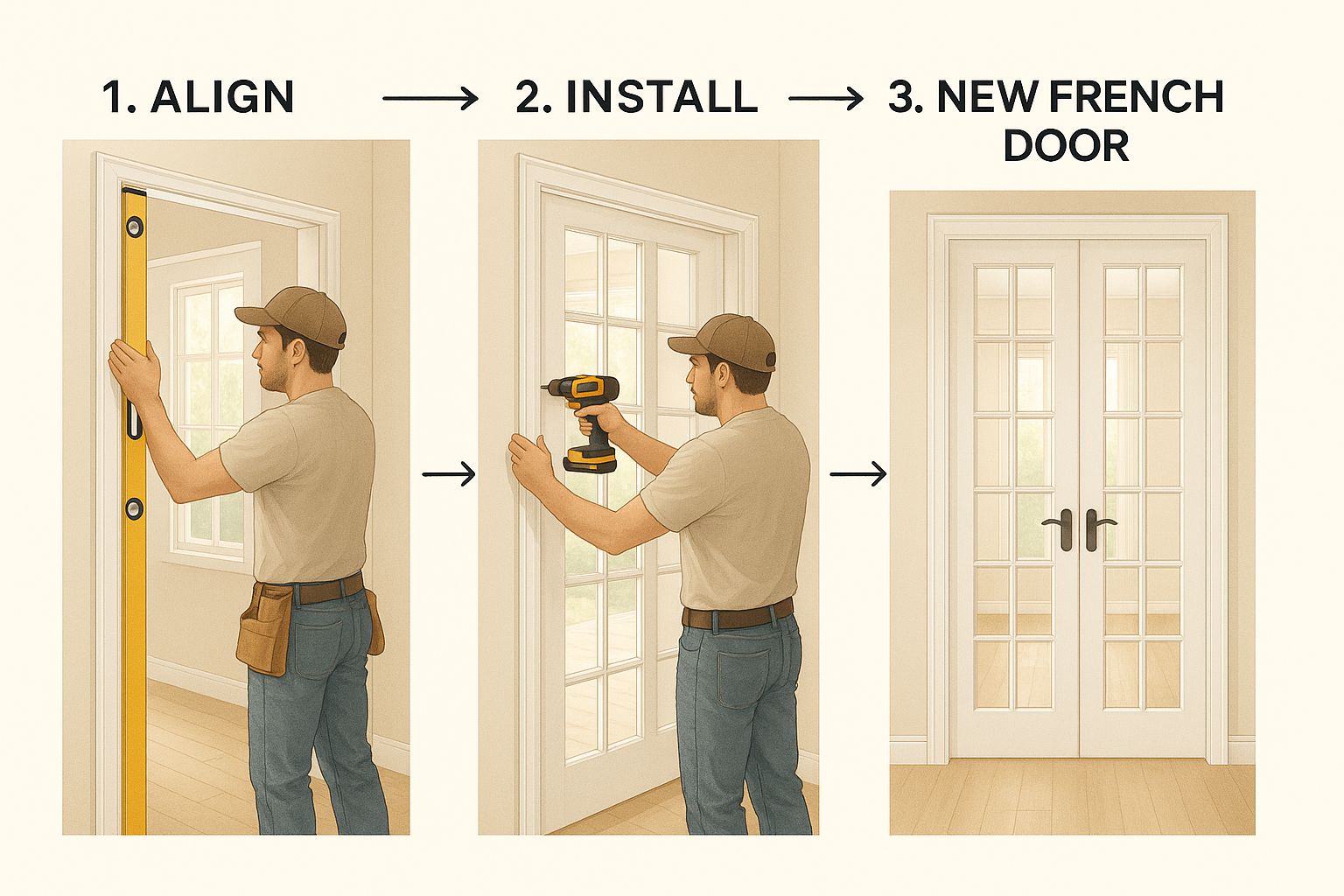 1. ALIGN → 2. INSTALL → 3. NEW FRENCH DOOR