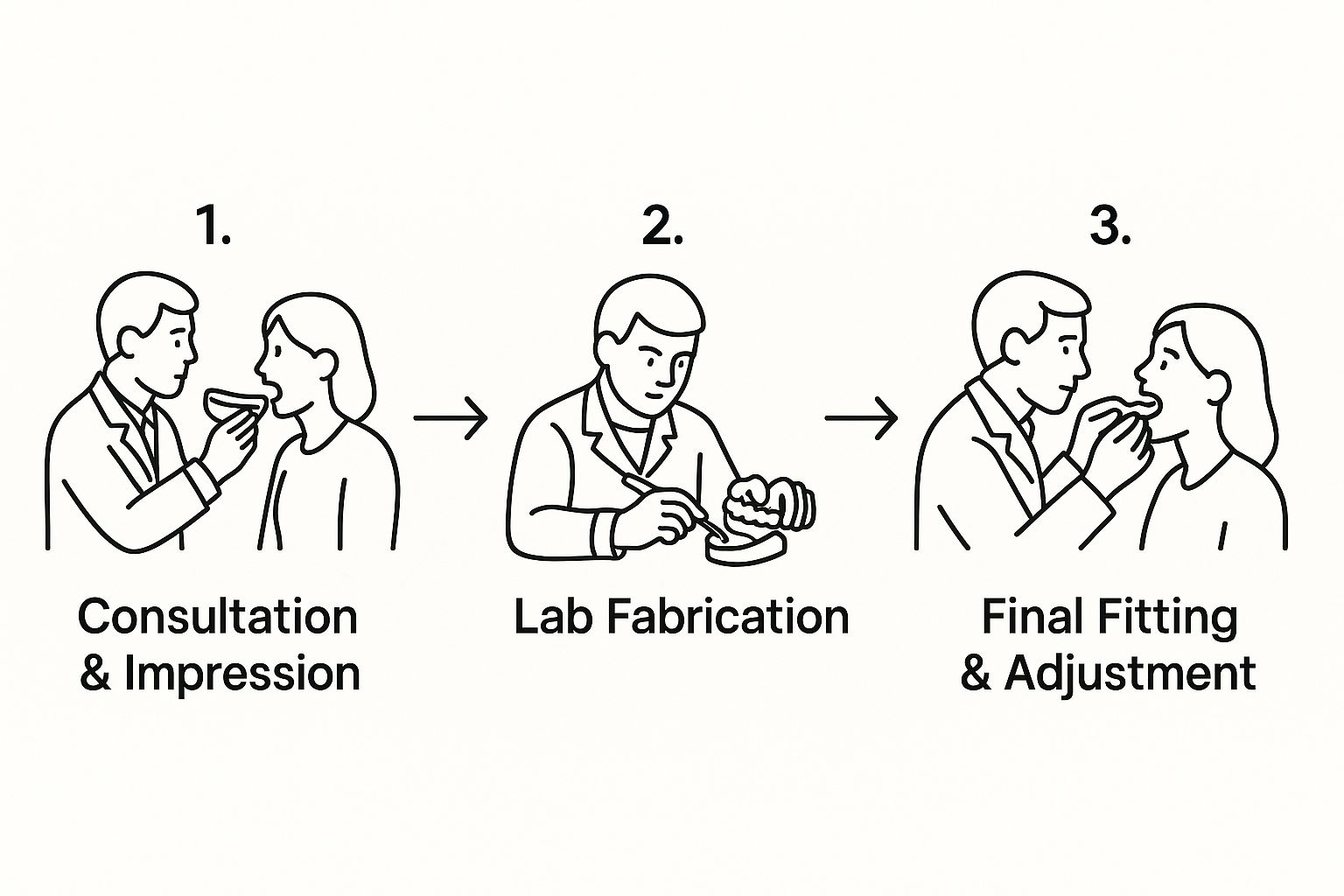 1.

Consultation & Impression

2.

Lab Fabrication

3.

Final Fitting & Adjustment