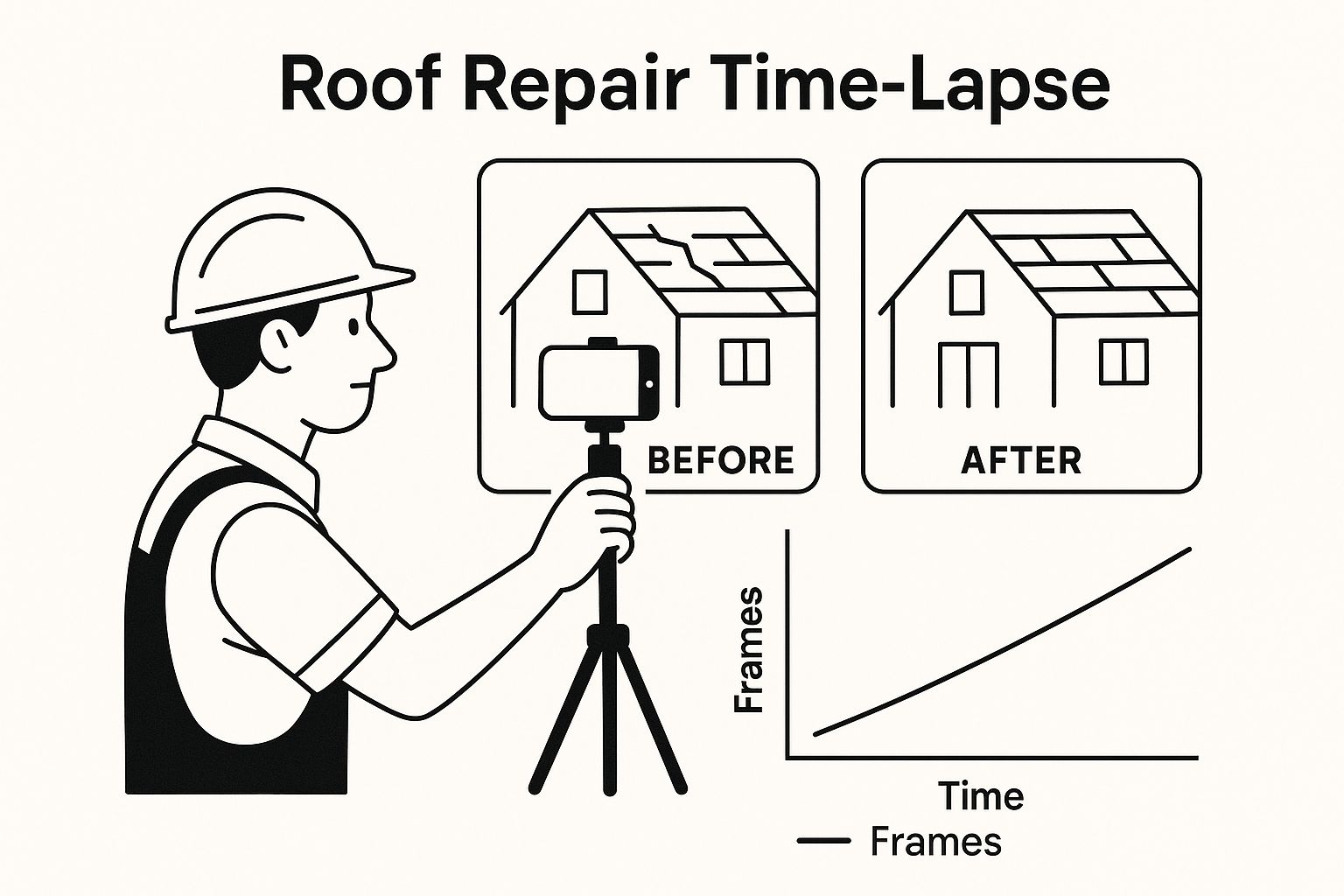 Roof Repair Time-Lapse

BEFORE

AFTER

Frames

Time

Frames