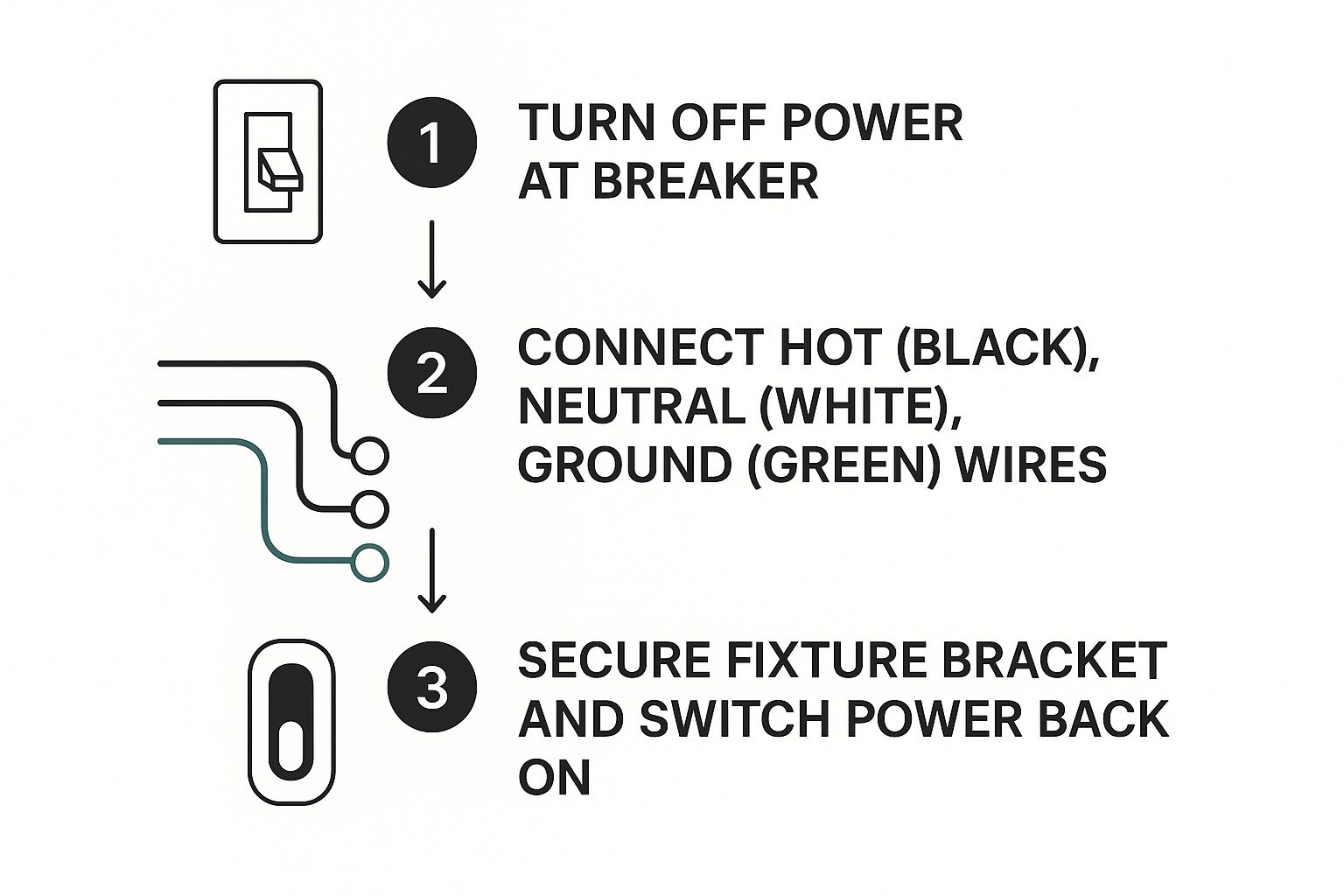 1 TURN OFF POWER AT BREAKER

2 CONNECT HOT (BLACK), NEUTRAL (WHITE), GROUND (GREEN) WIRES

3 SECURE FIXTURE BRACKET AND SWITCH POWER BACK ON