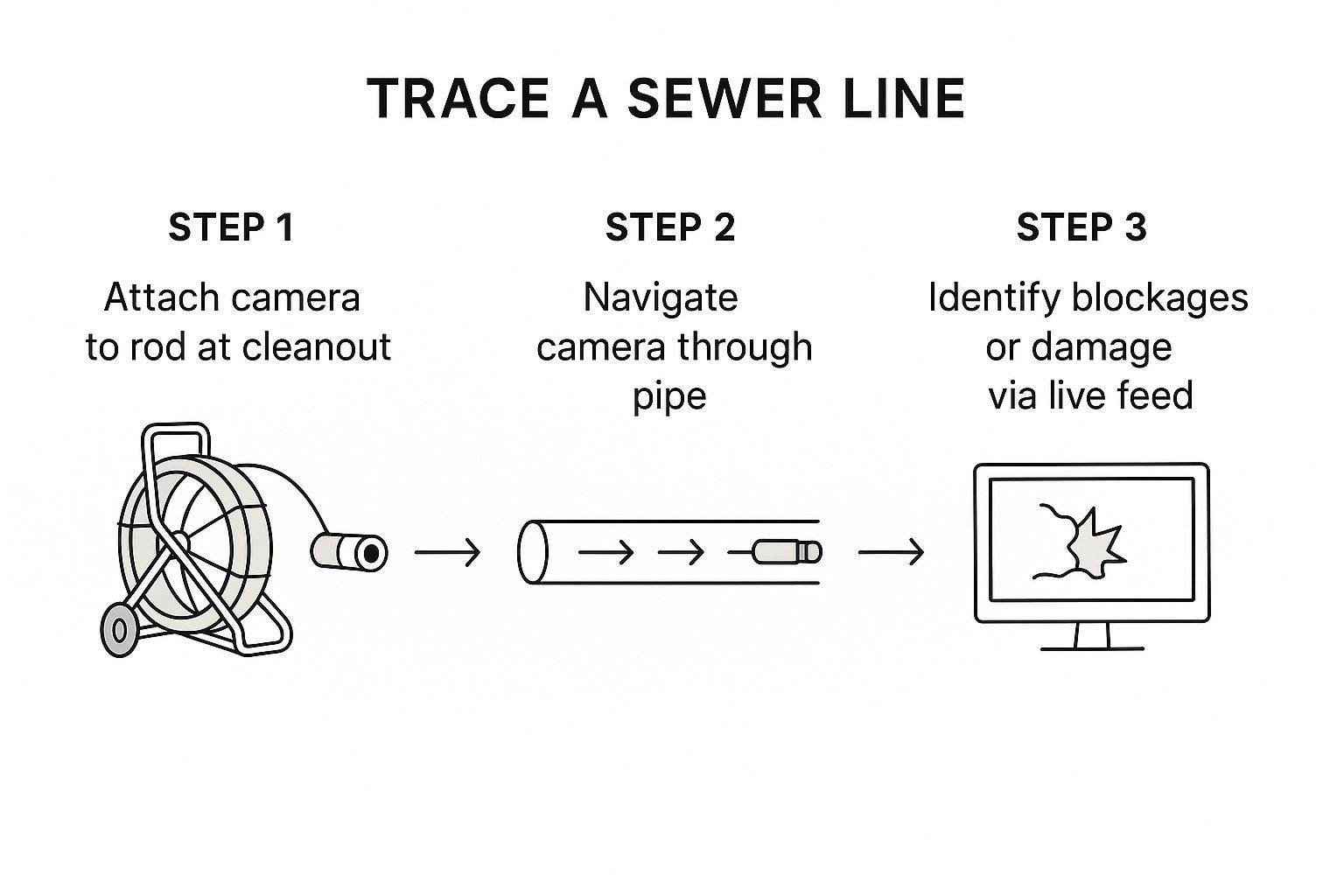 TRACE A SEWER LINE

STEP 1

Attach camera to rod at cleanout

STEP 2

Navigate camera through pipe

STEP 3

Identify blockages or damage via live feed