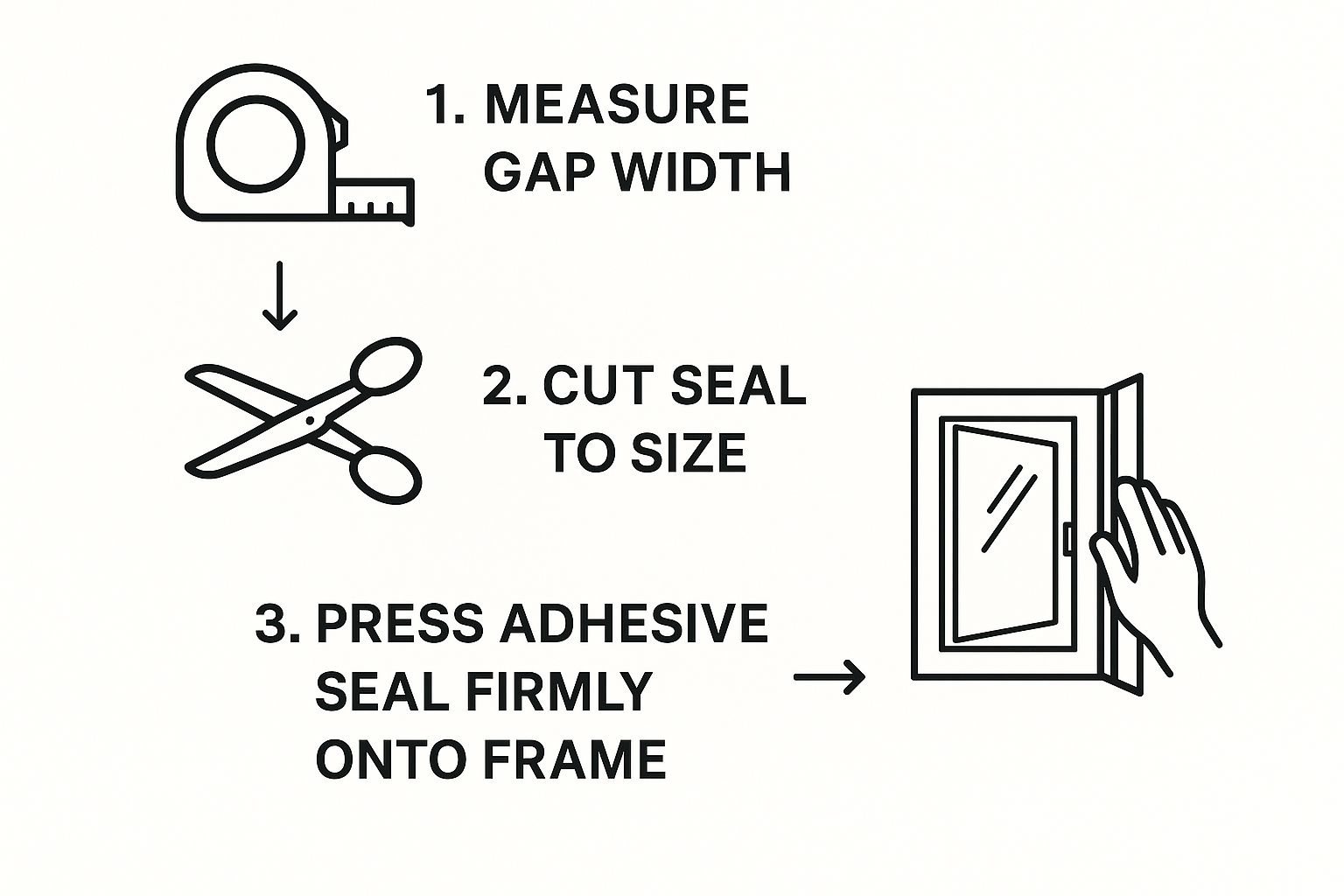 1. MEASURE GAP WIDTH

2. CUT SEAL TO SIZE

3. PRESS ADHESIVE SEAL FIRMLY ONTO FRAME