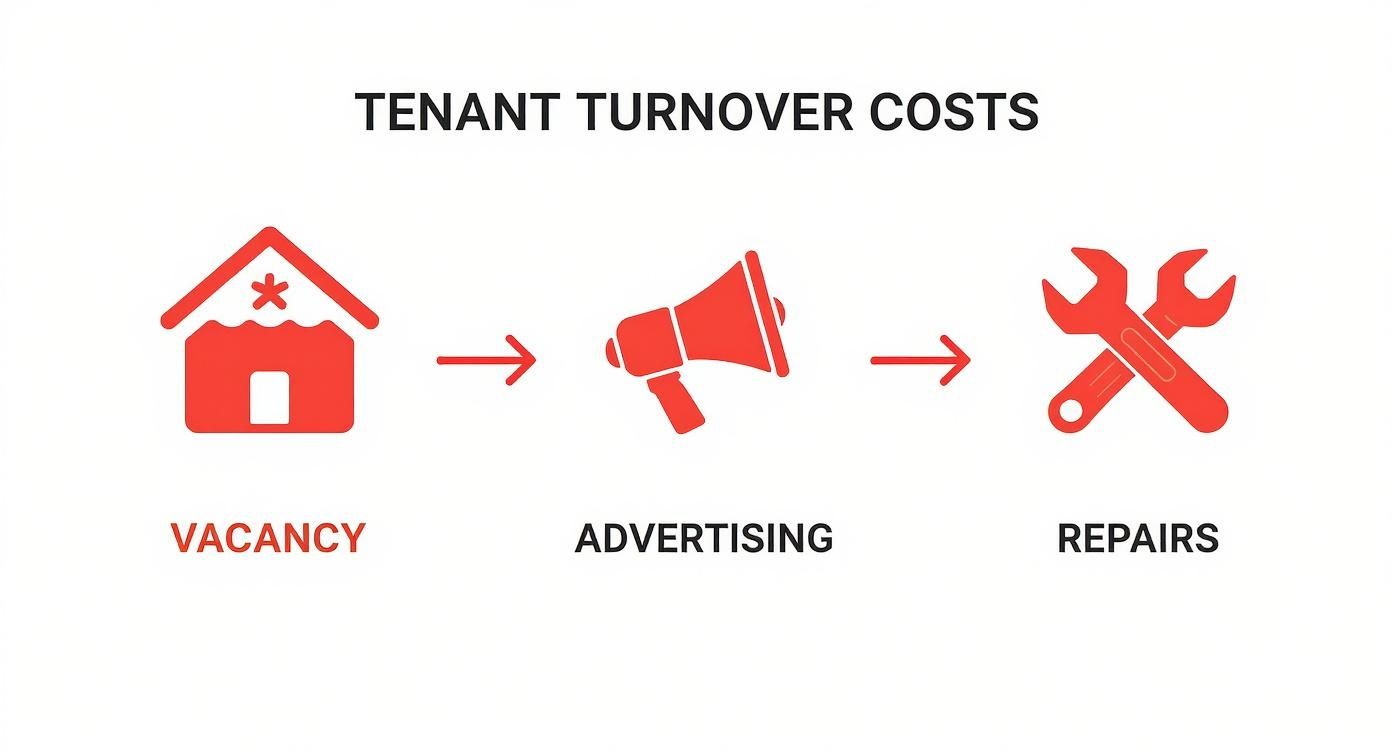 TENANT TURNOVER COSTS

VACANCY

ADVERTISING

REPAIRS