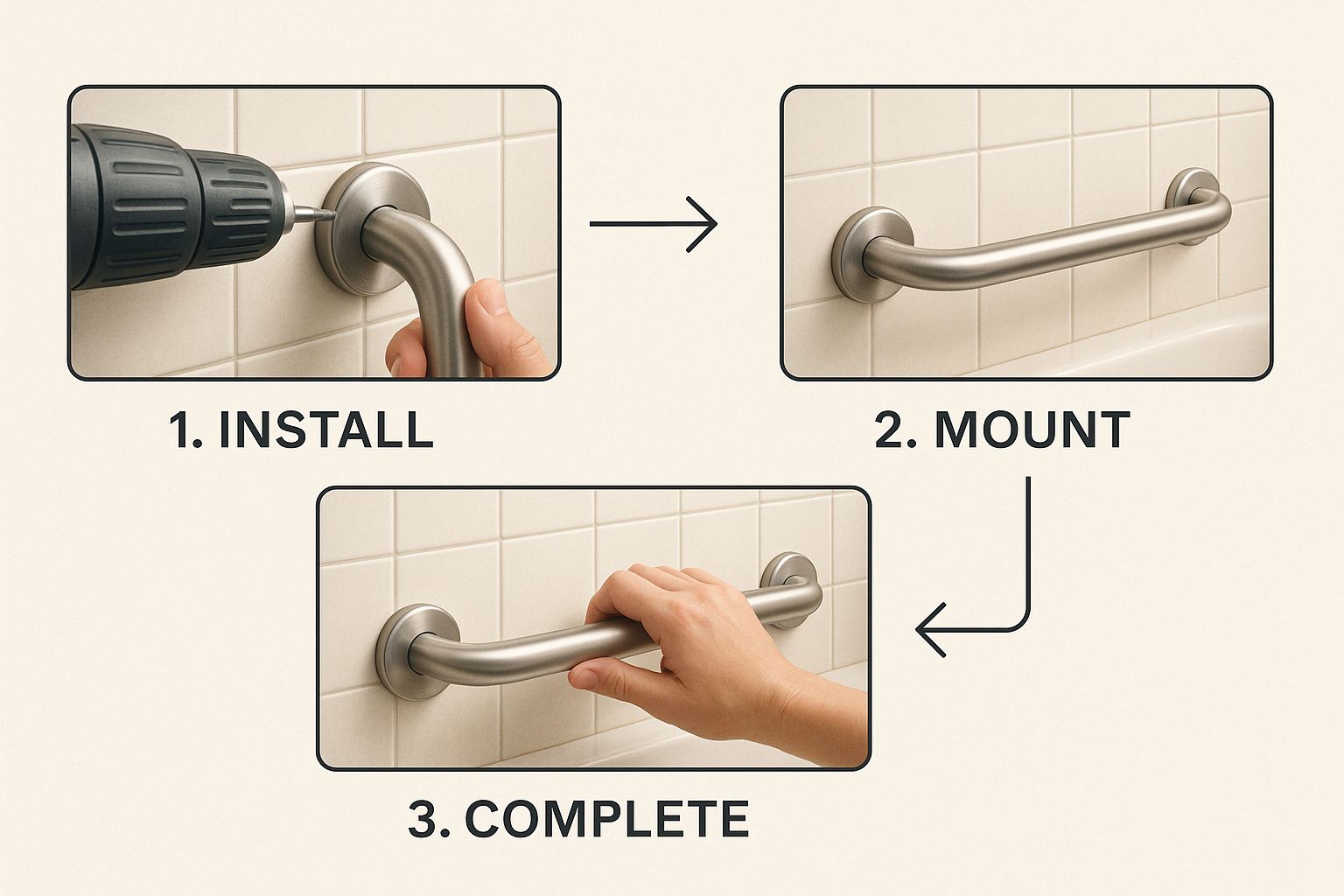 1. INSTALL

2. MOUNT

3. COMPLETE