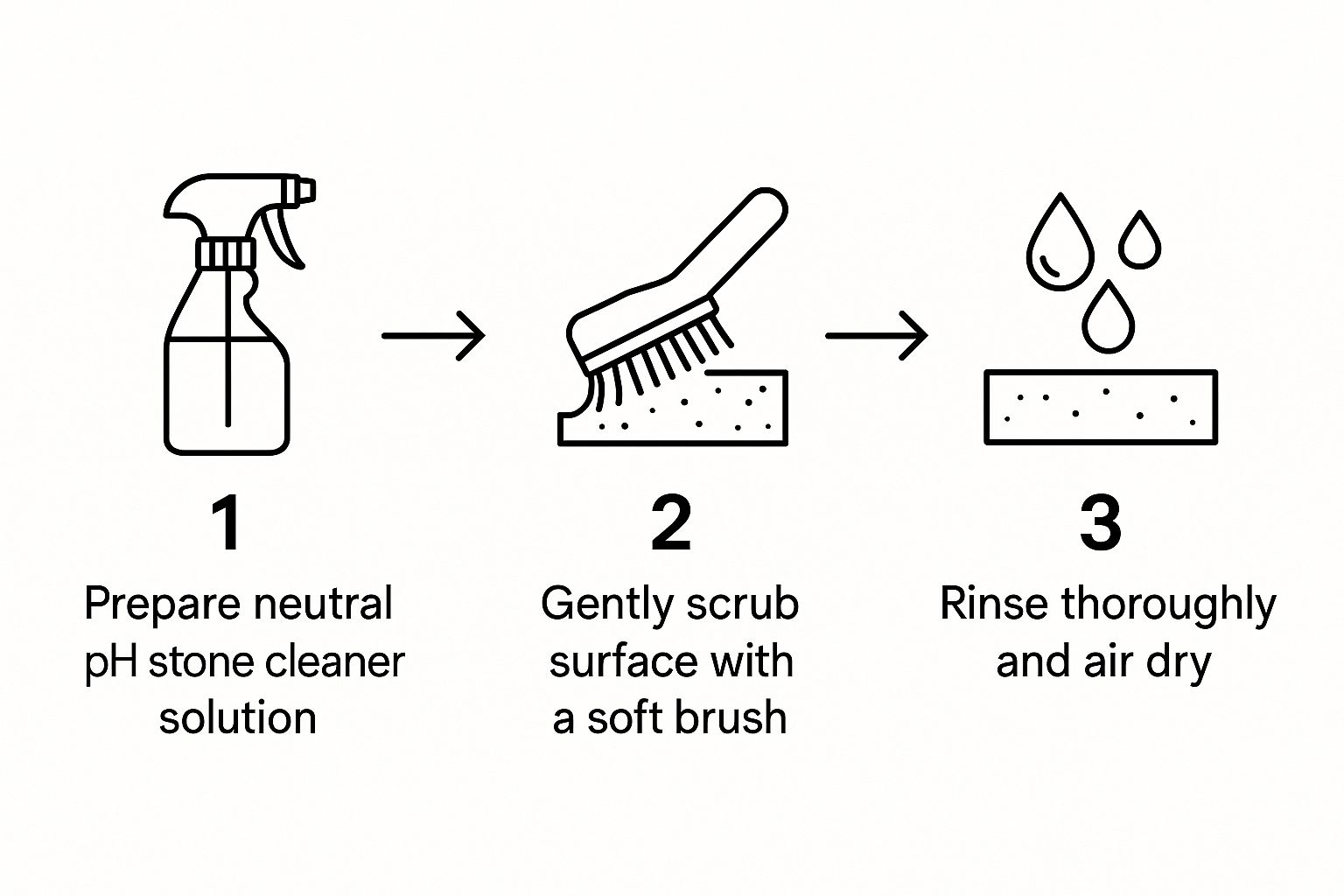 1
Prepare neutral pH stone cleaner solution

2
Gently scrub surface with a soft brush

3
Rinse thoroughly and air dry