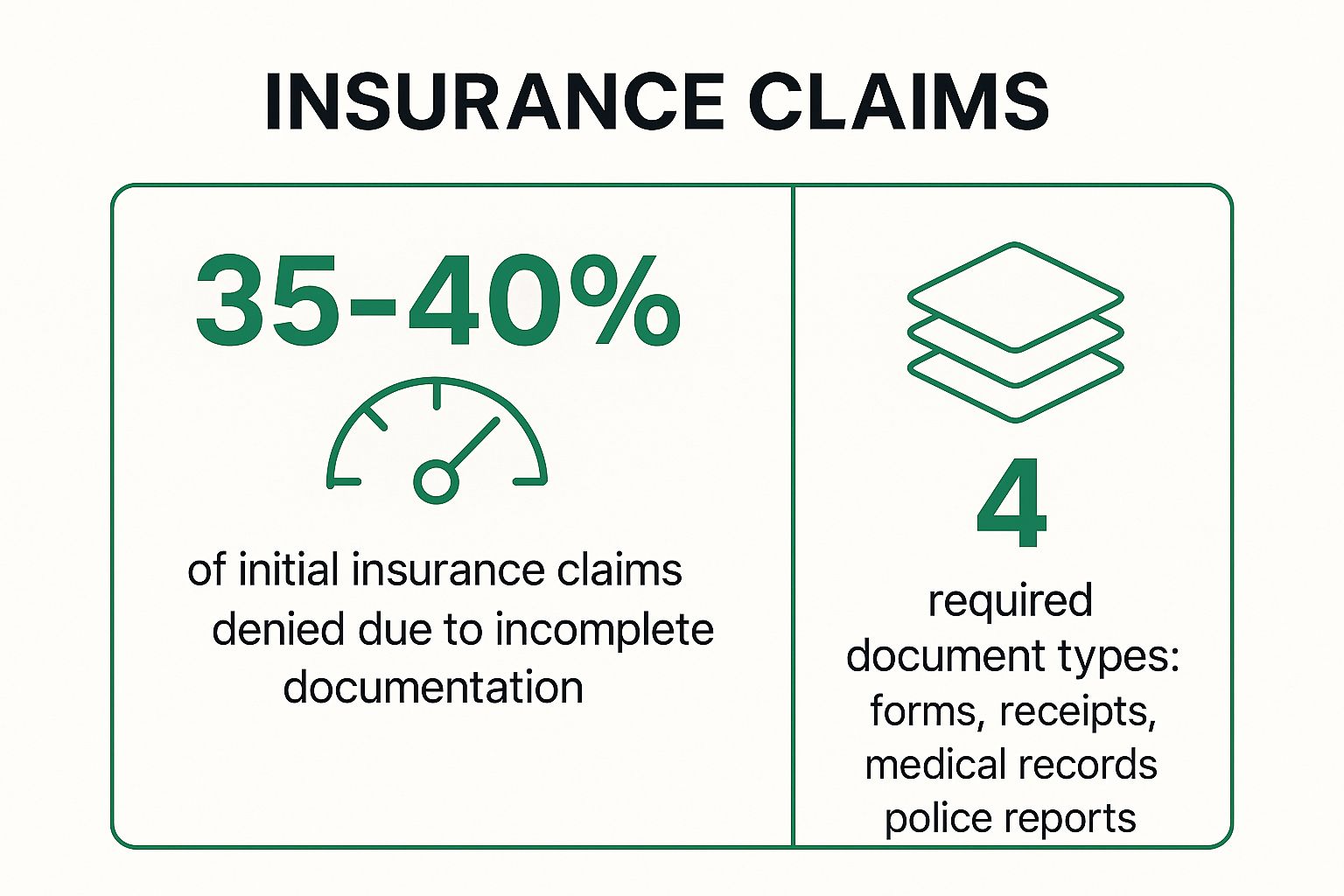 INSURANCE CLAIMS

35-40%

of initial insurance claims denied due to incomplete documentation

4

required document types: forms, receipts, medical records police reports