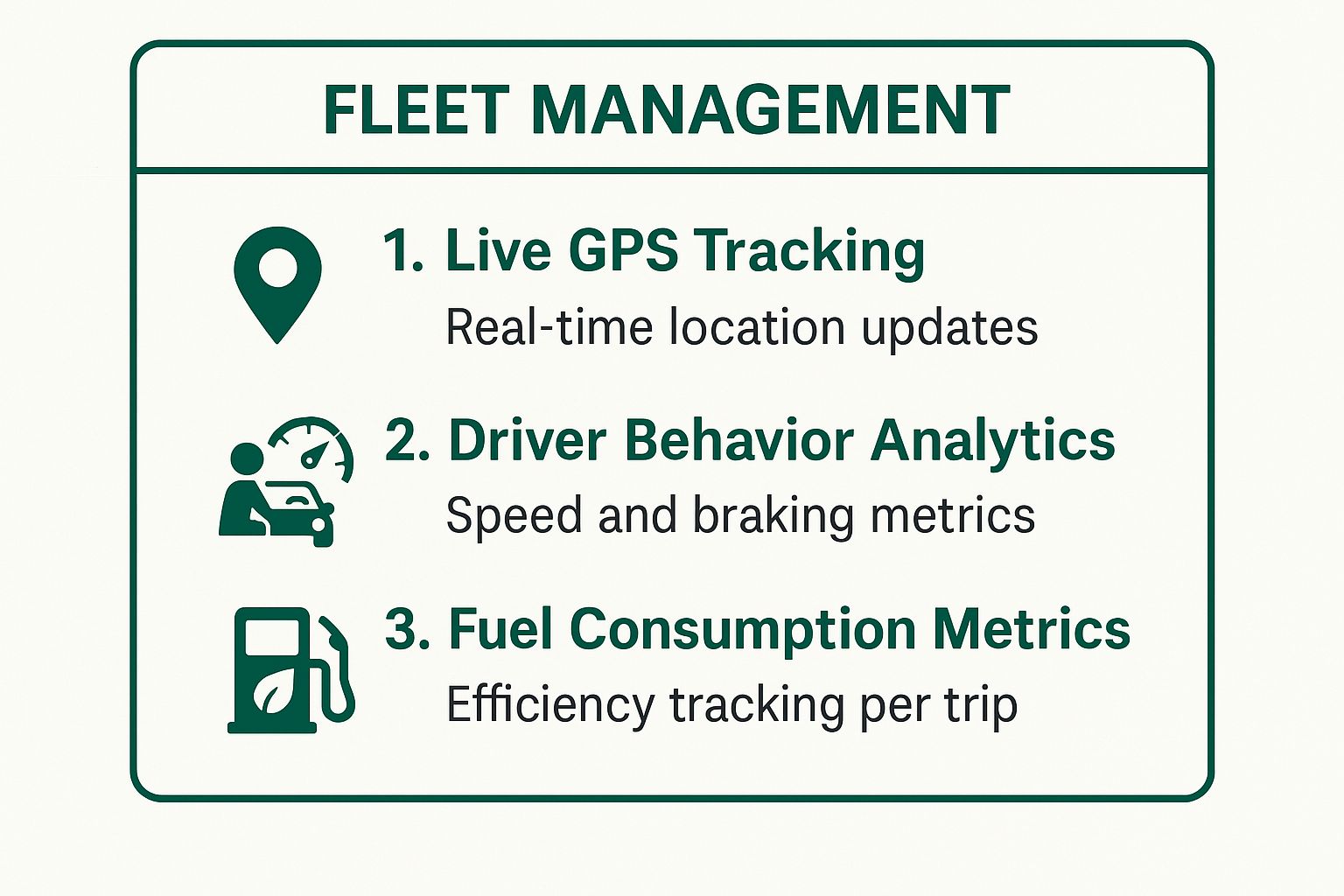 FLEET MANAGEMENT

1. Live GPS Tracking
Real-time location updates

2. Driver Behavior Analytics
Speed and braking metrics

3. Fuel Consumption Metrics
Efficiency tracking per trip