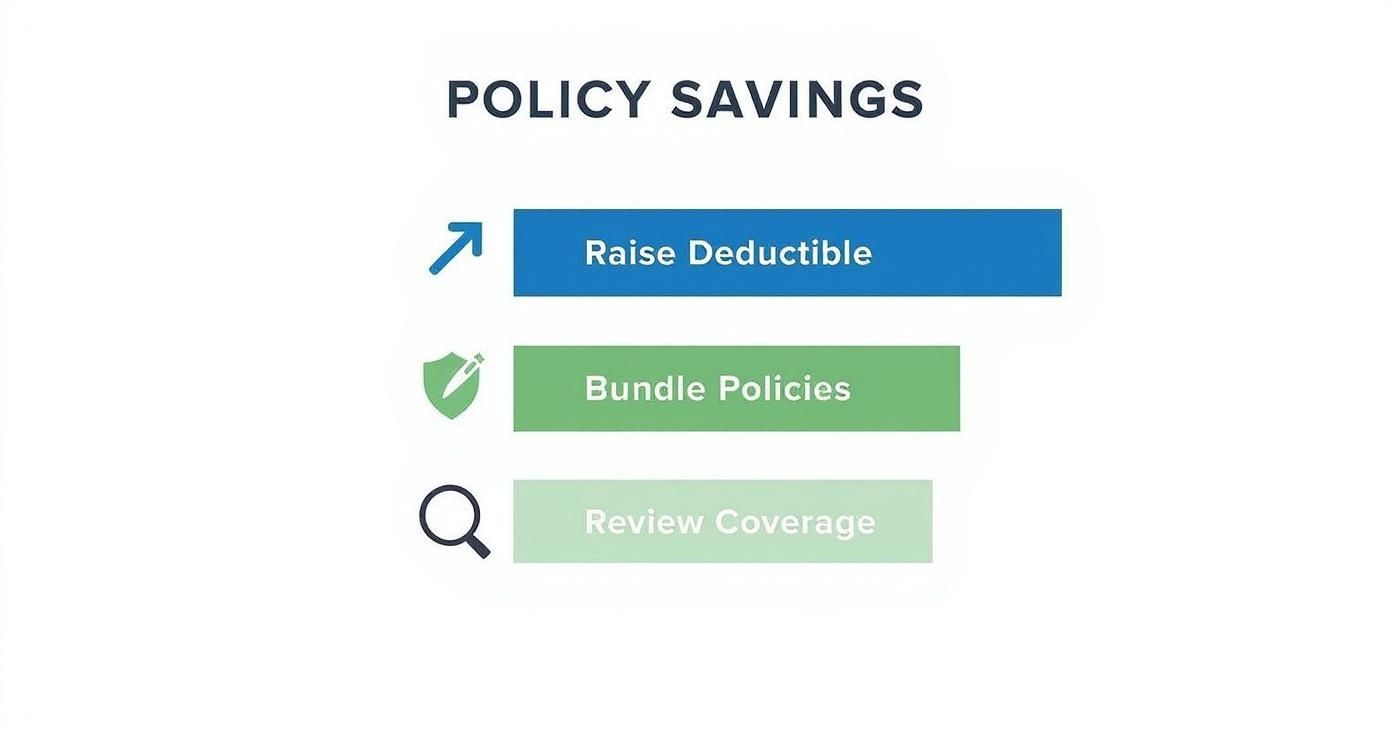 POLICY SAVINGS

Raise Deductible

Bundle Policies

Review Coverage