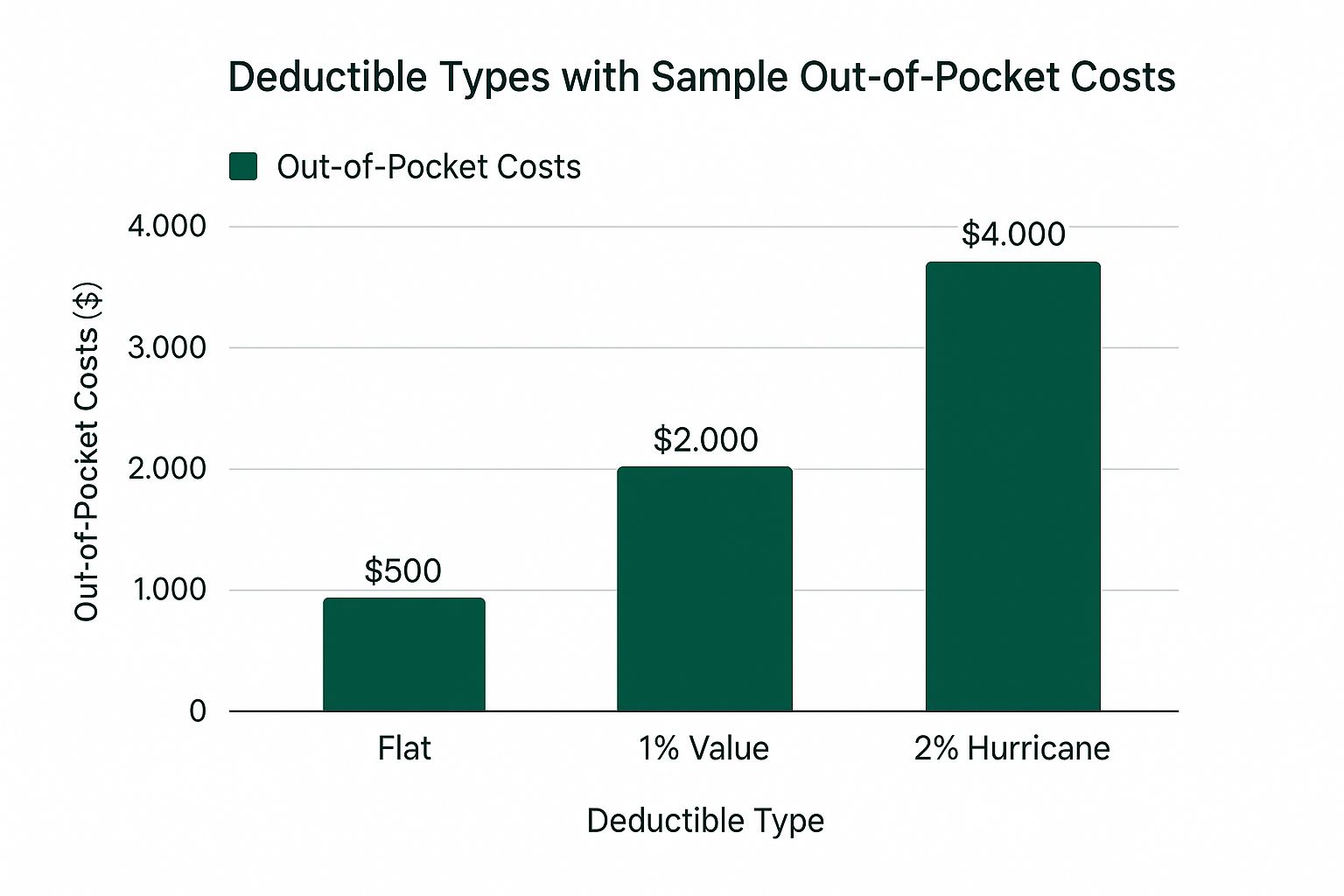 Deductible Types with Sample Out-of-Pocket Costs

Out-of-Pocket Costs

Out-of-Pocket Costs ($)

4.000
3.000
2.000
1.000
0

$500
$2.000
$4.000

Flat
1% Value
2% Hurricane

Deductible Type