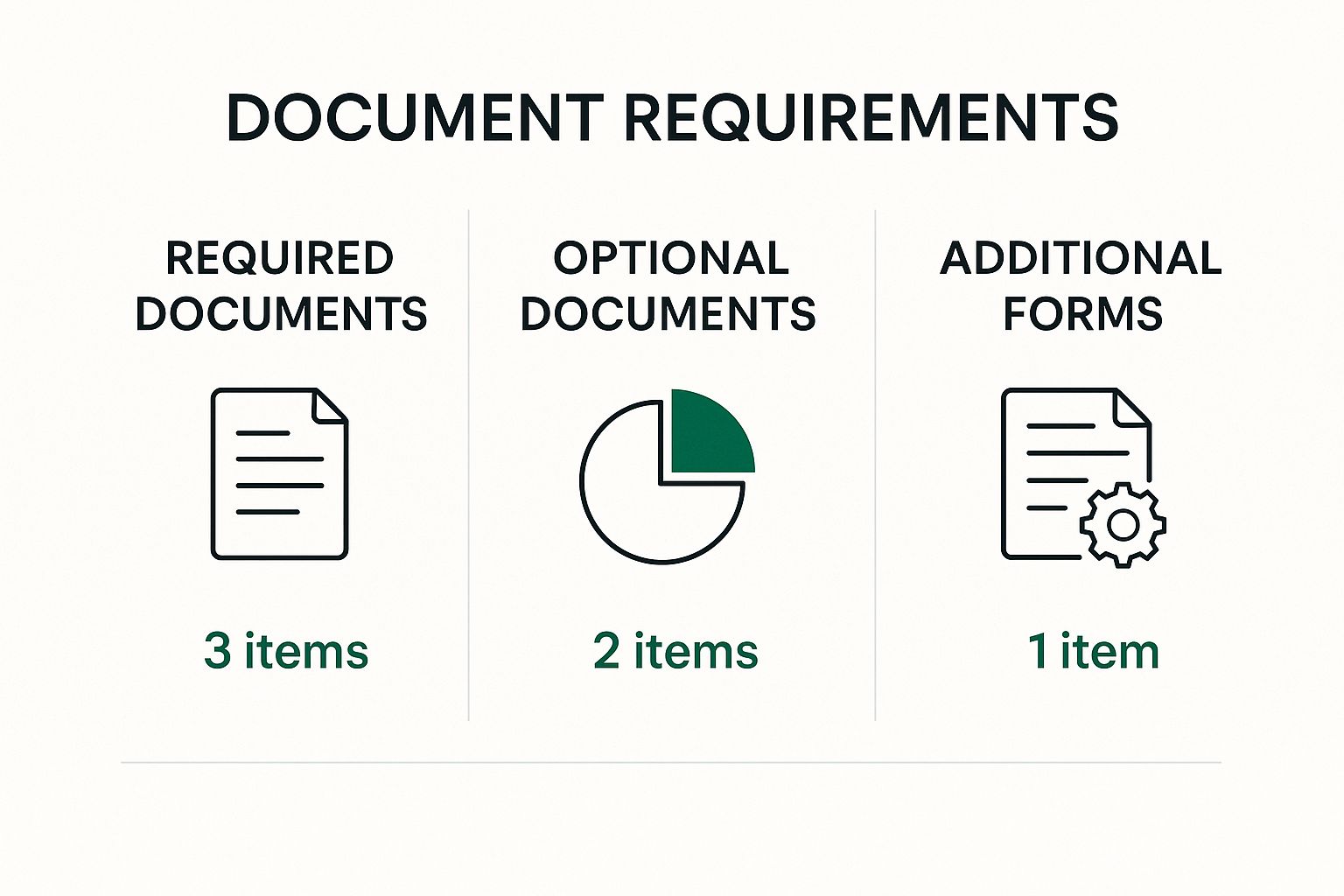 DOCUMENT REQUIREMENTS

REQUIRED DOCUMENTS

3 items

OPTIONAL DOCUMENTS

2 items

ADDITIONAL FORMS

1 item