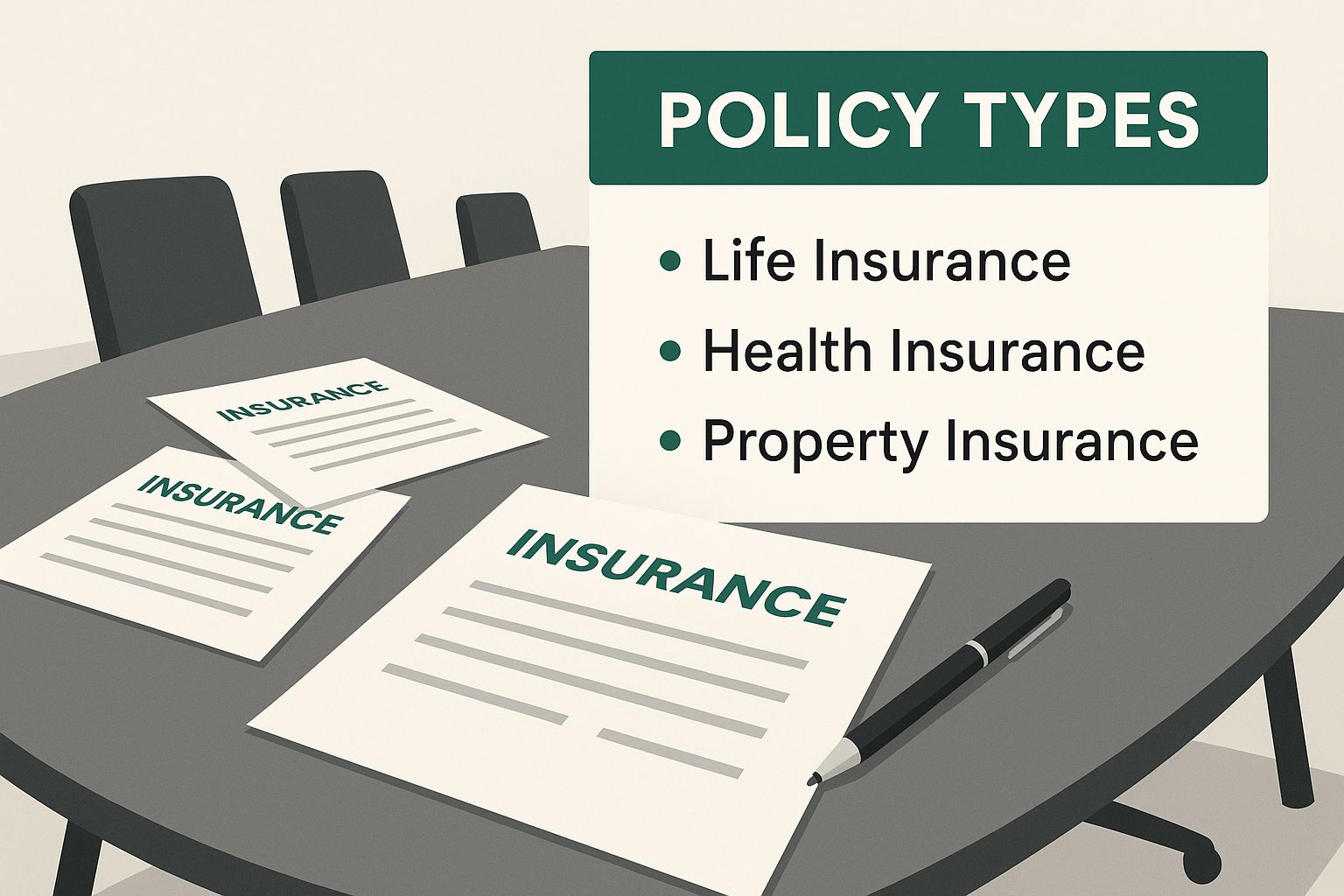 POLICY TYPES

• Life Insurance
• Health Insurance
• Property Insurance

INSURANCE

INSURANCE

INSURANCE