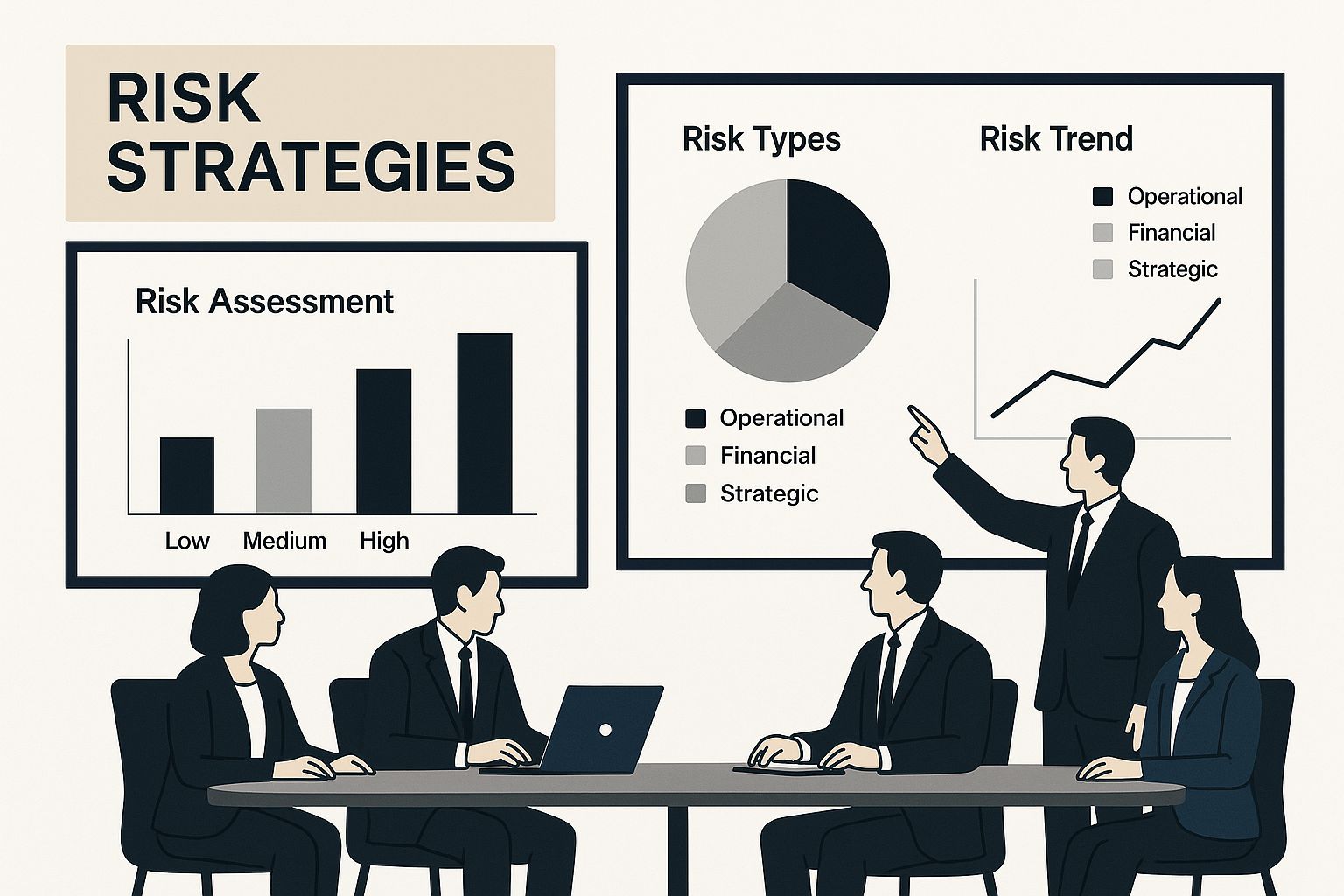 RISK STRATEGIES

Risk Assessment

Low Medium High

Risk Types

Operational
Financial
Strategic

Risk Trend

Operational
Financial
Strategic