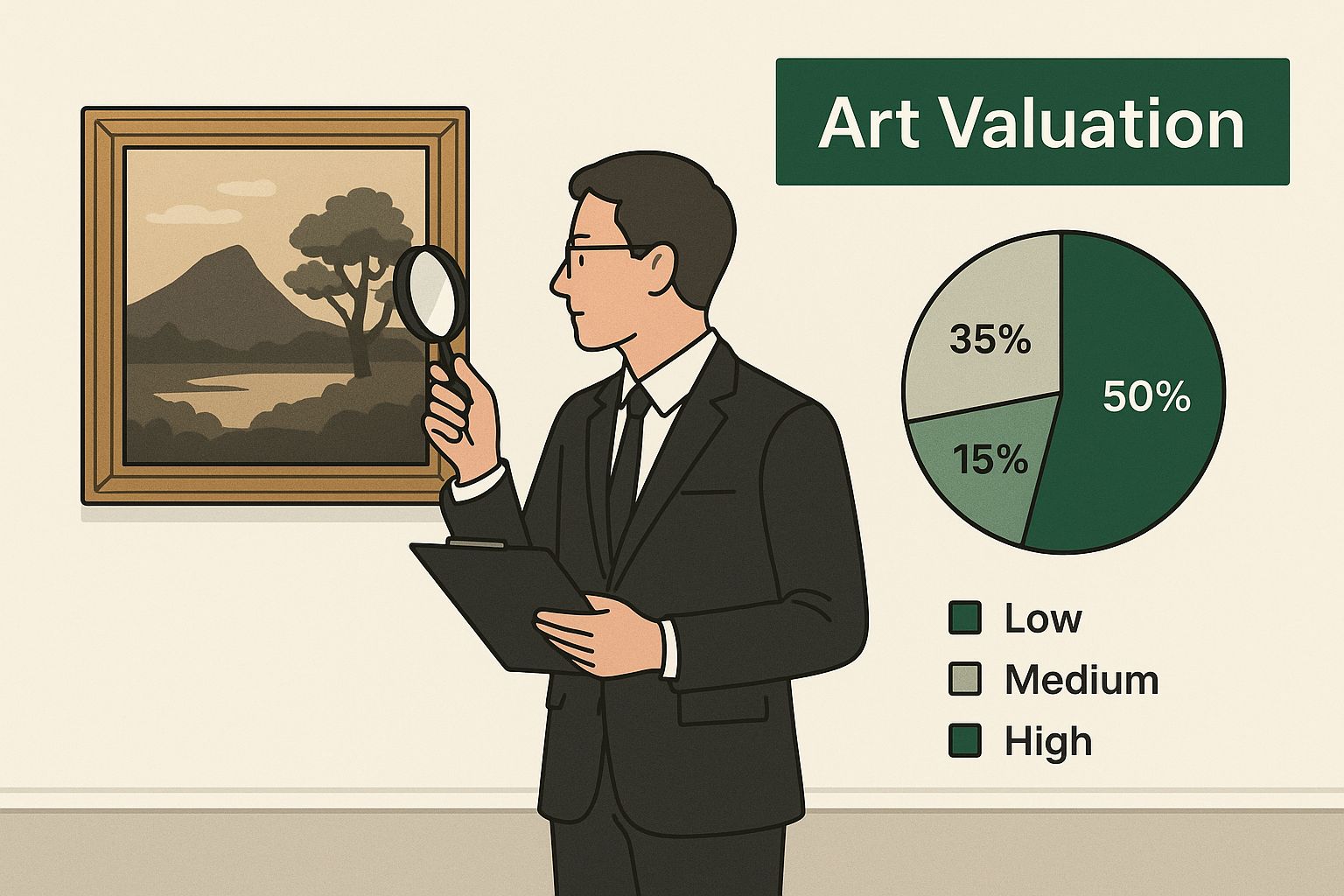 Art Valuation

35%

50%

15%

Low

Medium

High