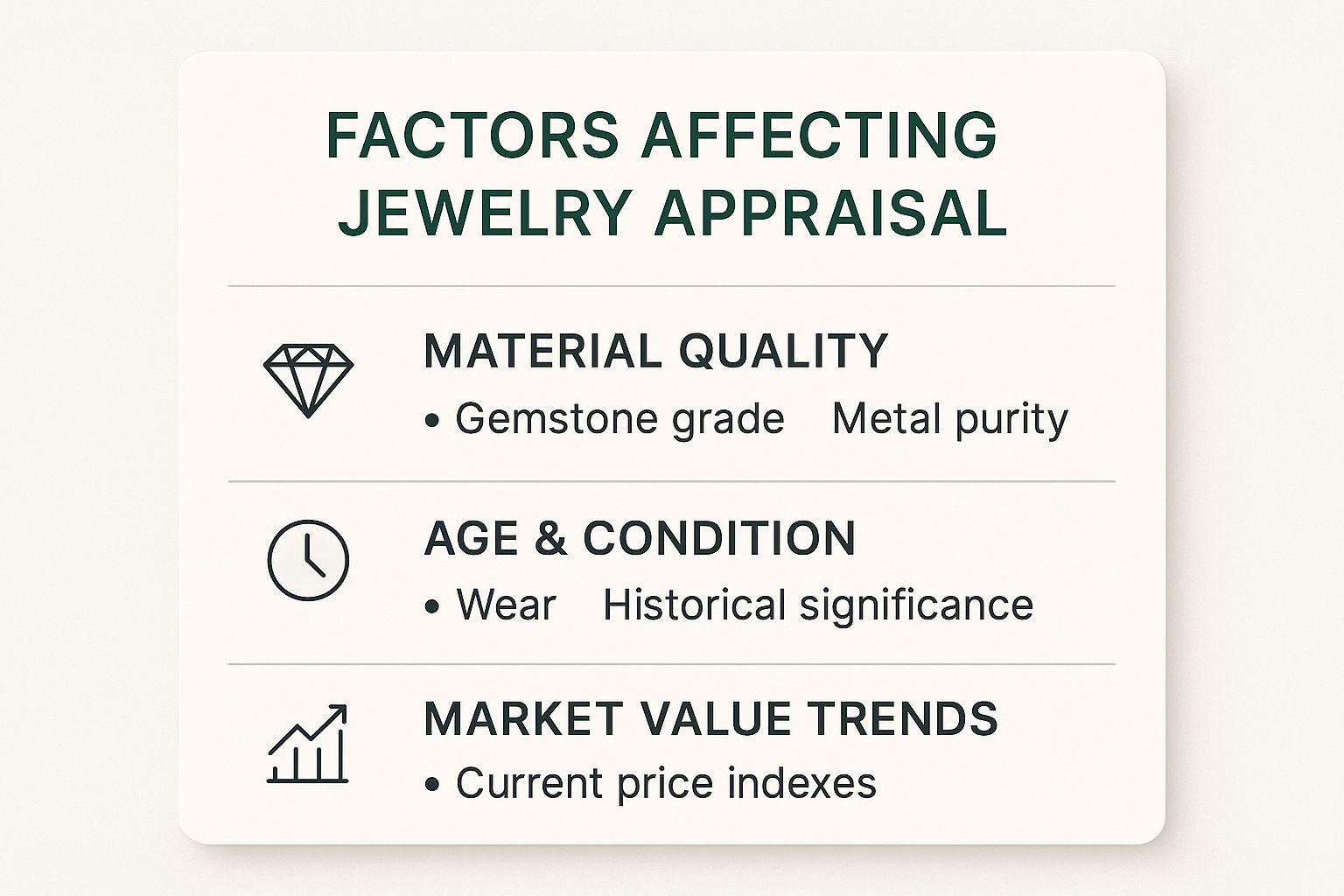 FACTORS AFFECTING JEWELRY APPRAISAL

MATERIAL QUALITY

• Gemstone grade  Metal purity

AGE & CONDITION

• Wear  Historical significance

MARKET VALUE TRENDS

• Current price indexes