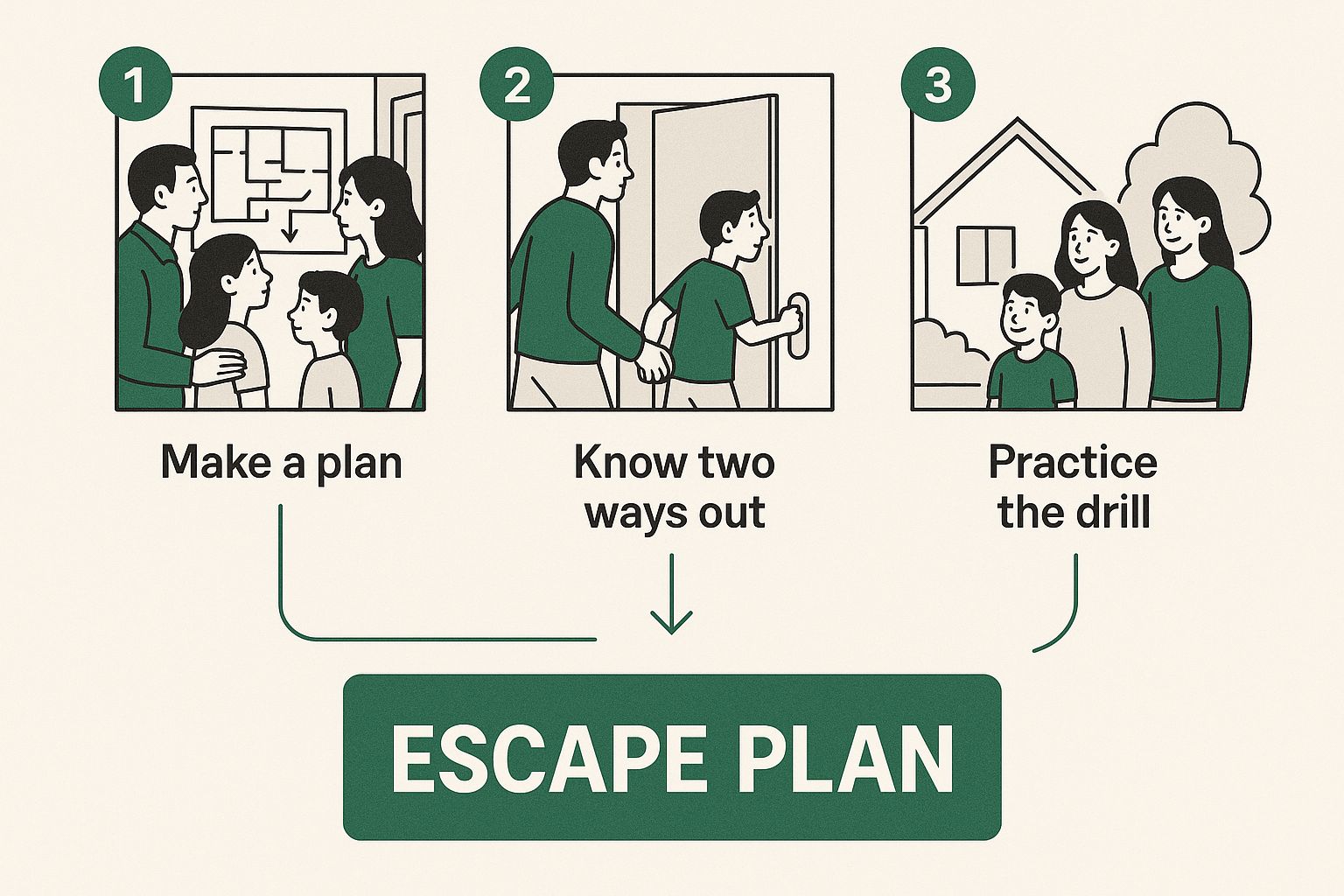 1

Make a plan

2

Know two ways out

3

Practice the drill

ESCAPE PLAN