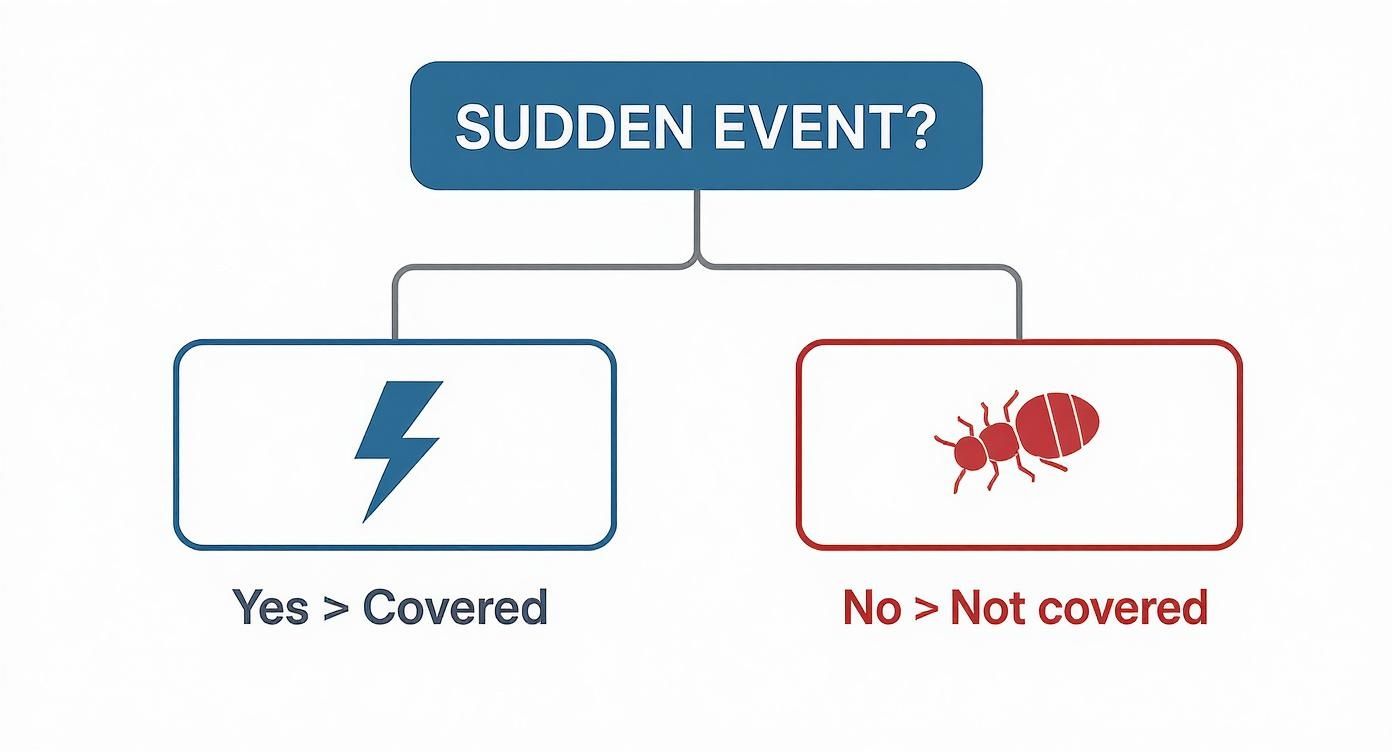 SUDDEN EVENT?

Yes > Covered

No > Not covered