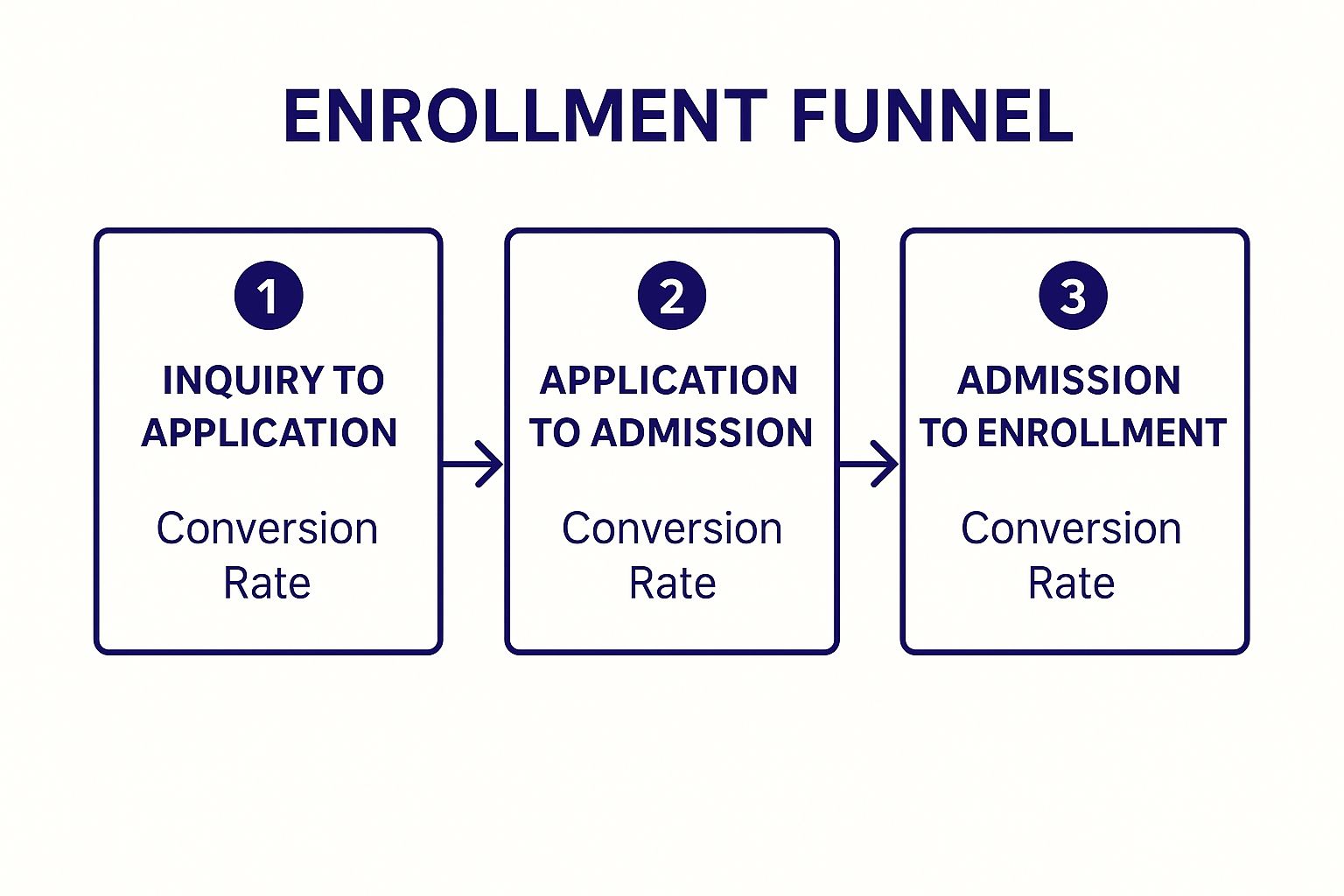 ENROLLMENT FUNNEL

1
INQUIRY TO APPLICATION
Conversion Rate

2
APPLICATION TO ADMISSION
Conversion Rate

3
ADMISSION TO ENROLLMENT
Conversion Rate