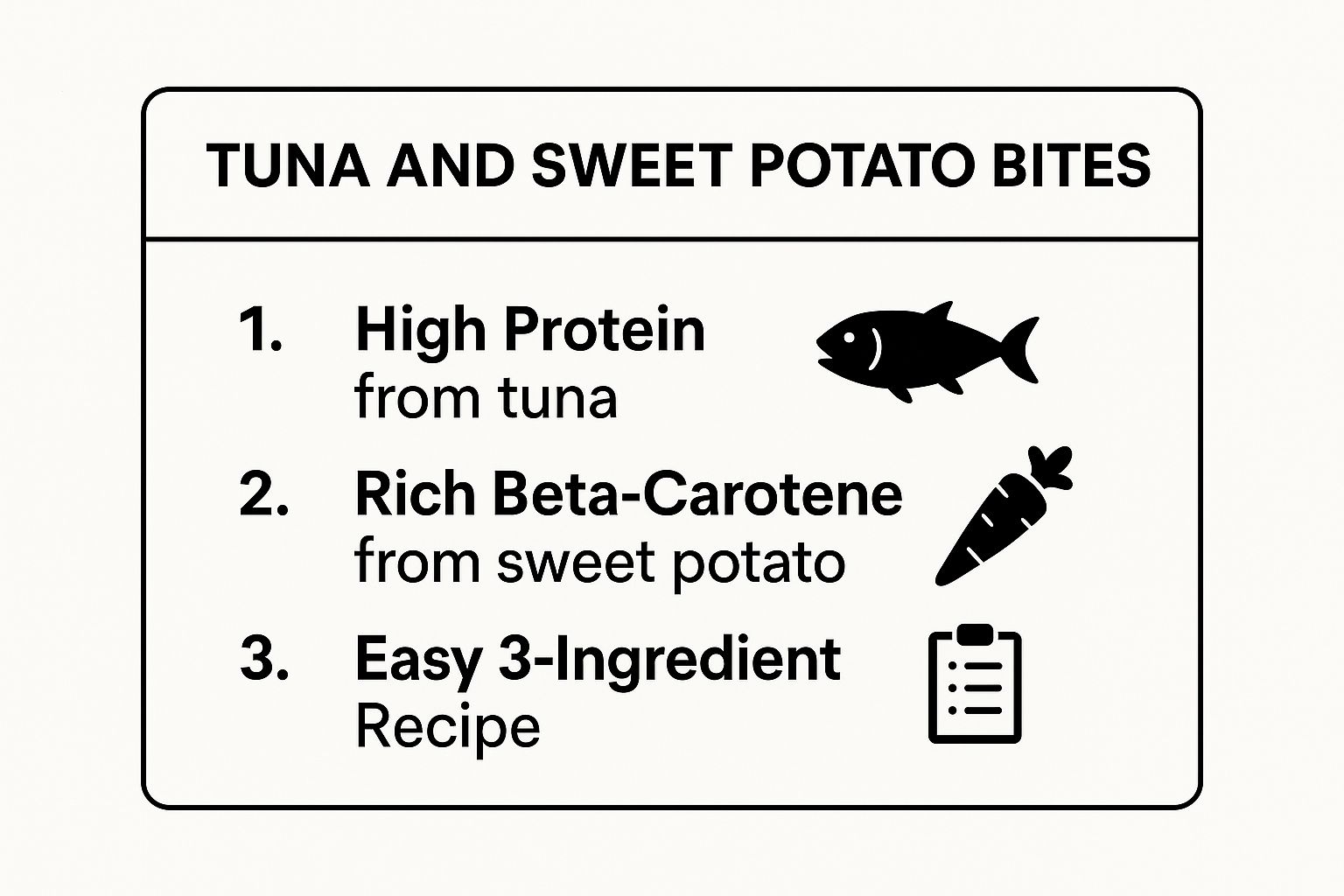 TUNA AND SWEET POTATO BITES

1. High Protein
from tuna

2. Rich Beta-Carotene
from sweet potato

3. Easy 3-Ingredient
Recipe