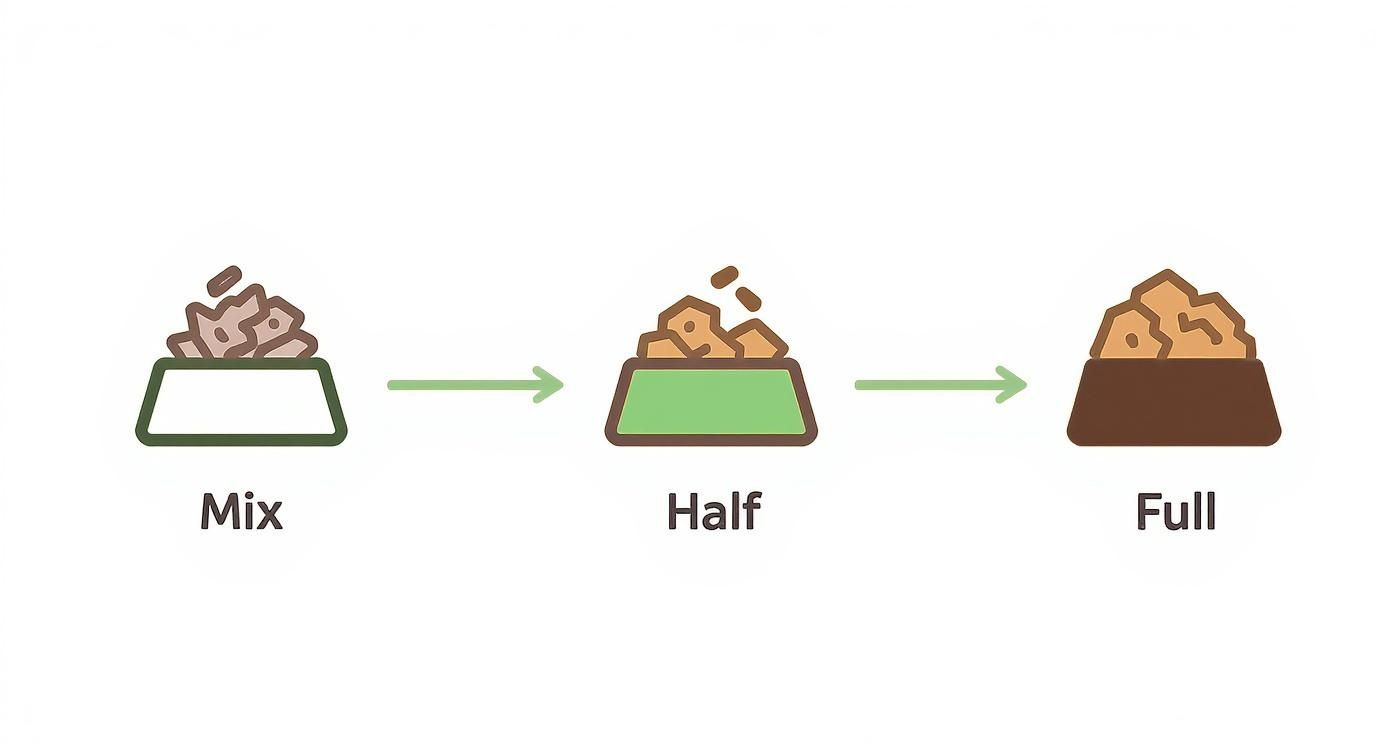 Mix

Half

Full