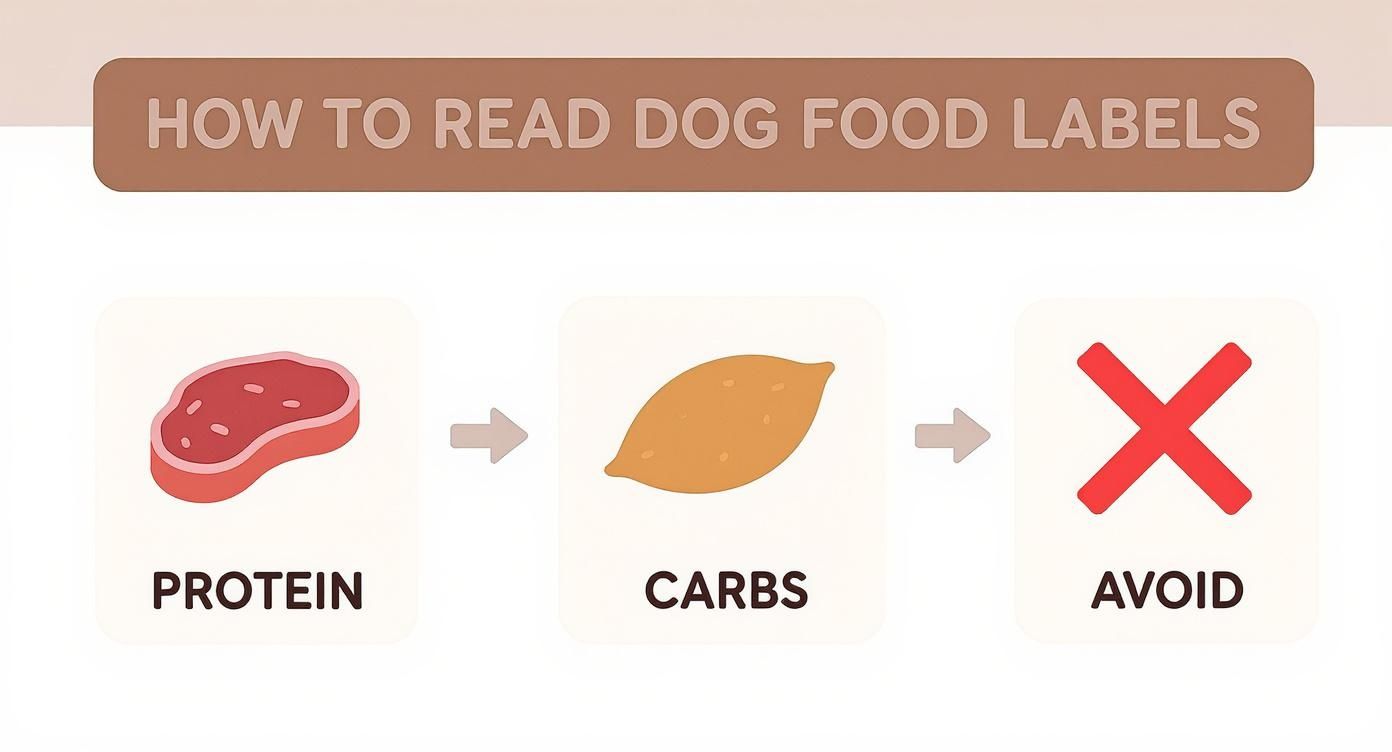 HOW TO READ DOG FOOD LABELS

PROTEIN

CARBS

AVOID