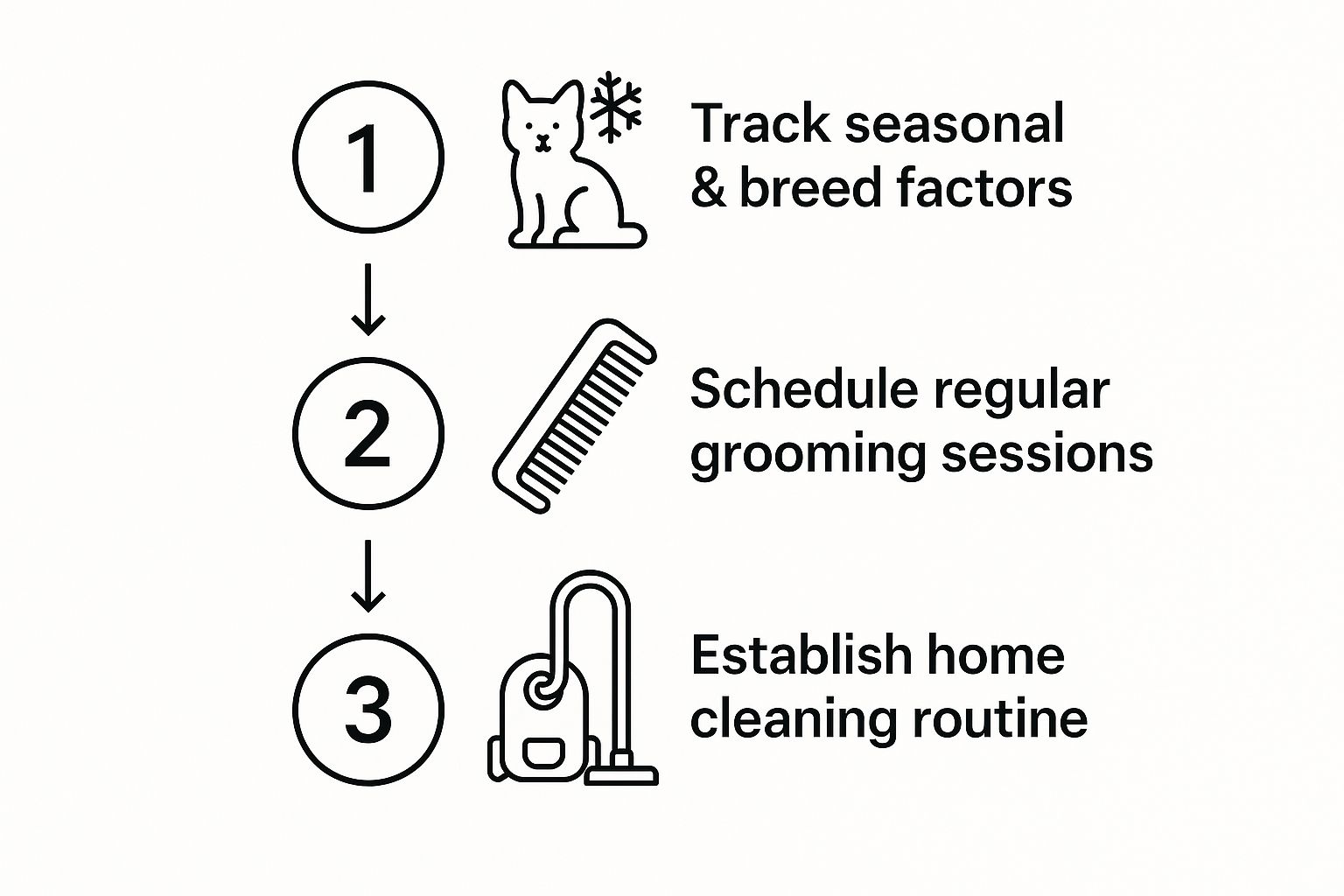 1

Track seasonal & breed factors

2

Schedule regular grooming sessions

3

Establish home cleaning routine