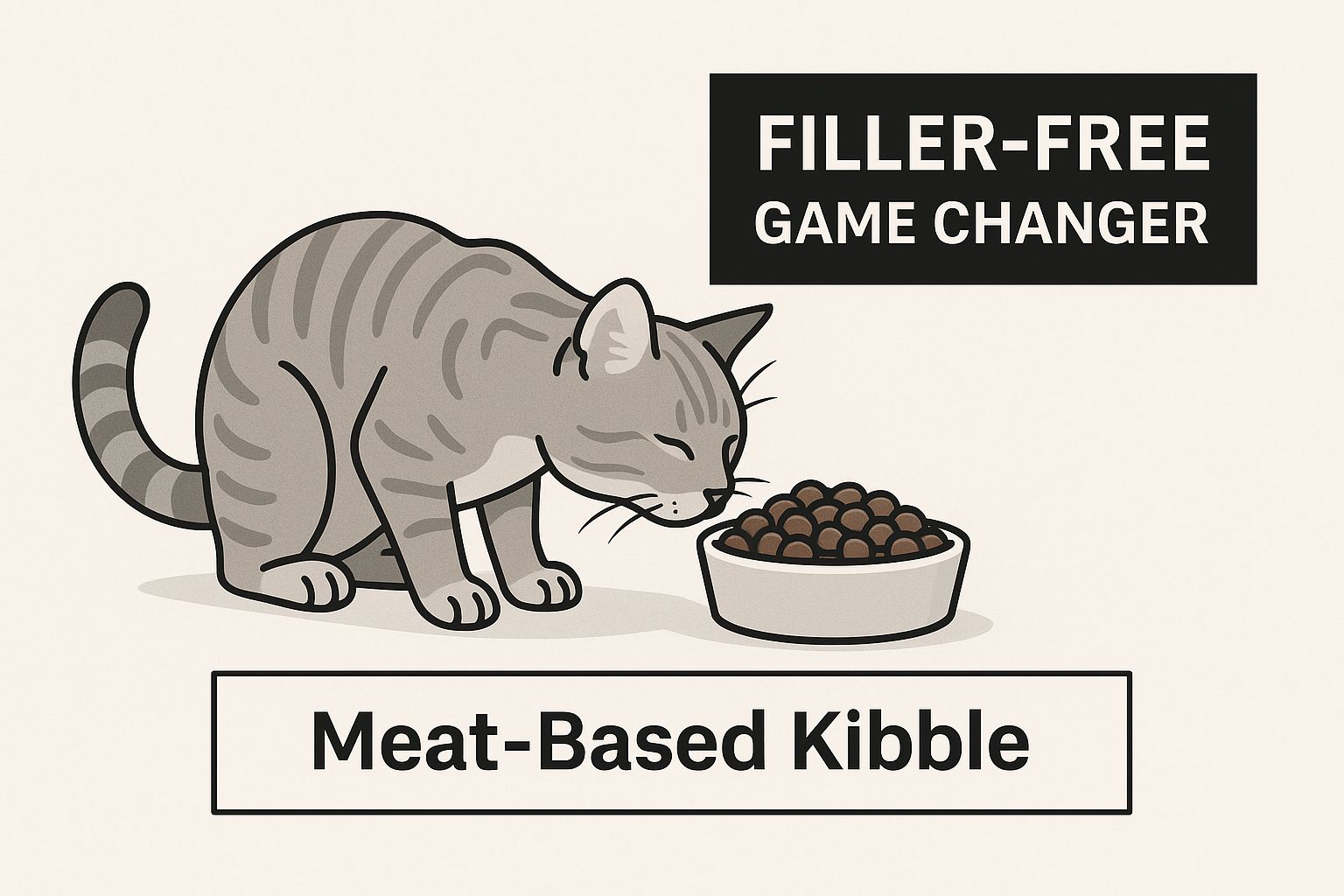 FILLER-FREE
GAME CHANGER

Meat-Based Kibble