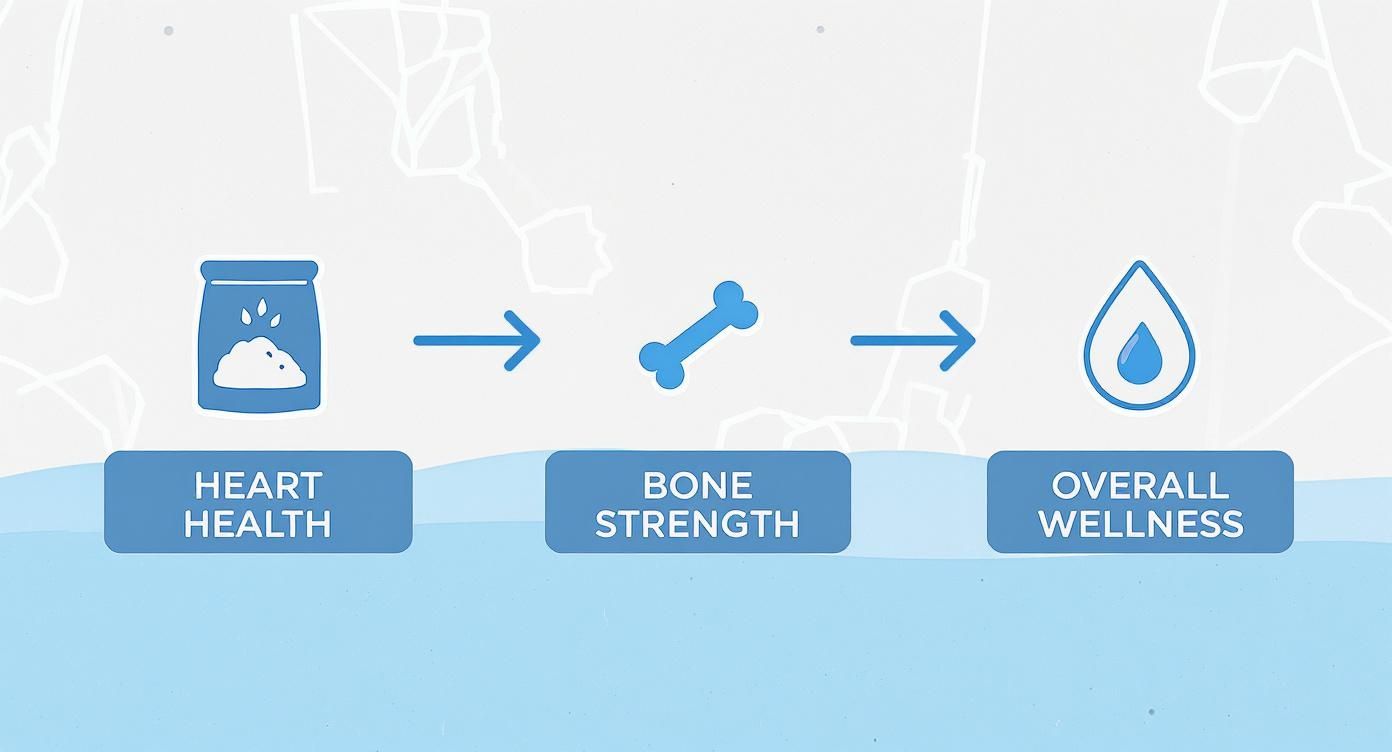 HEART HEALTH

BONE STRENGTH

OVERALL WELLNESS