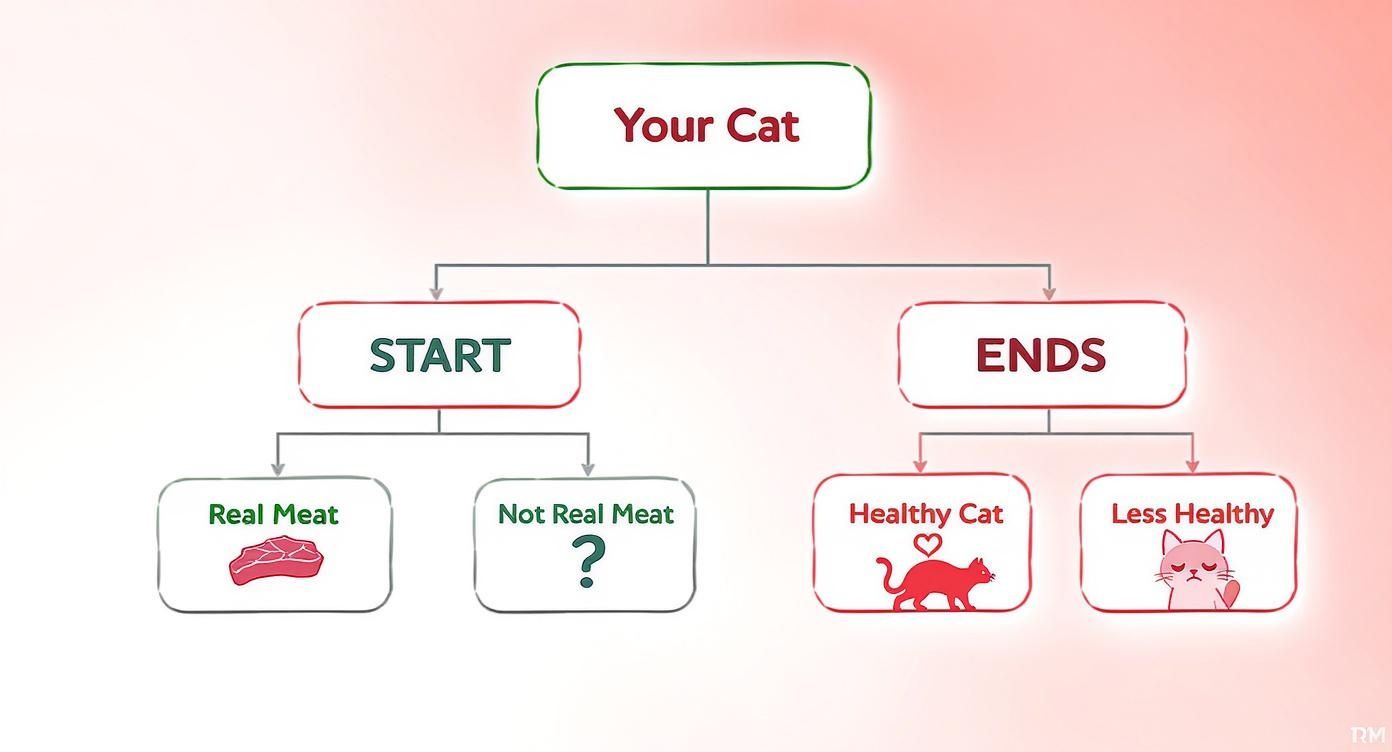 Your Cat

START

ENDS

Real Meat

Not Real Meat
?

Healthy Cat

Less Healthy

RM