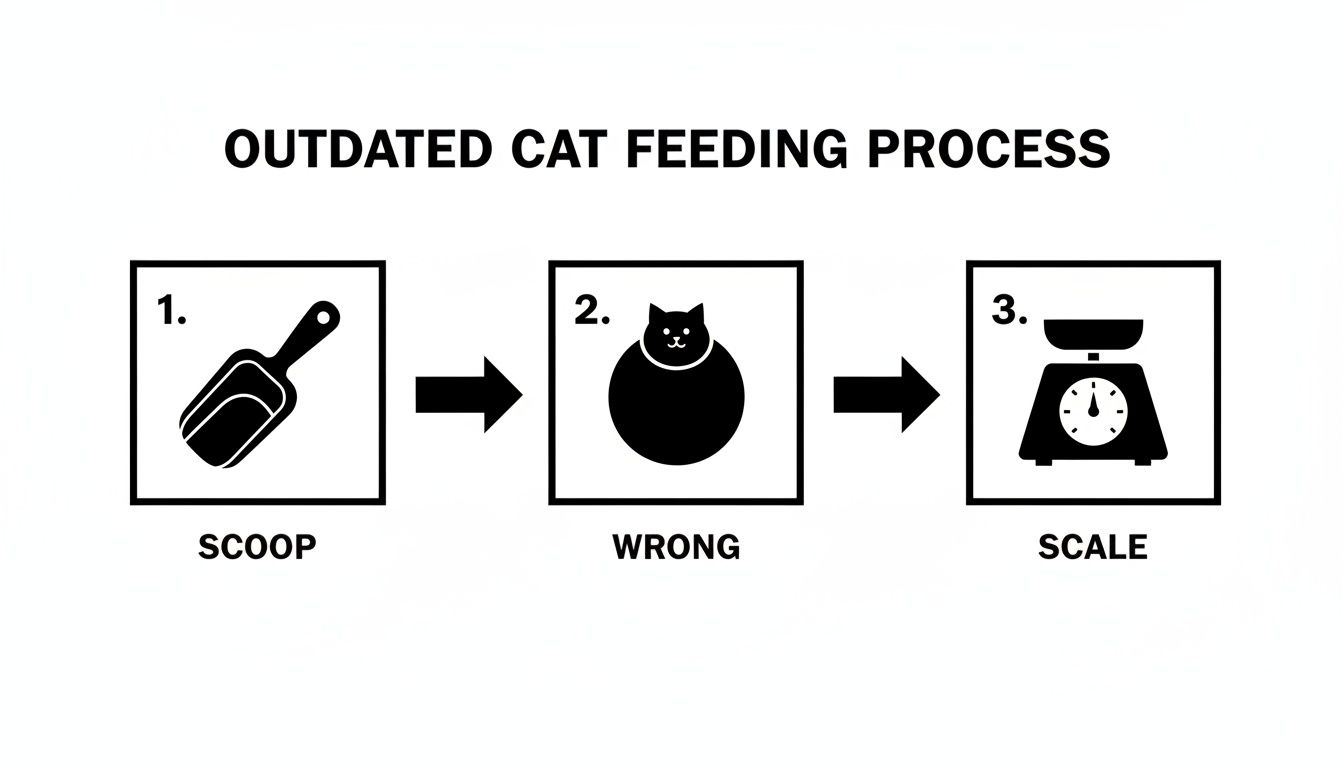 OUTDATED CAT FEEDING PROCESS

1.

SCOOP

2.

WRONG

3.

SCALE