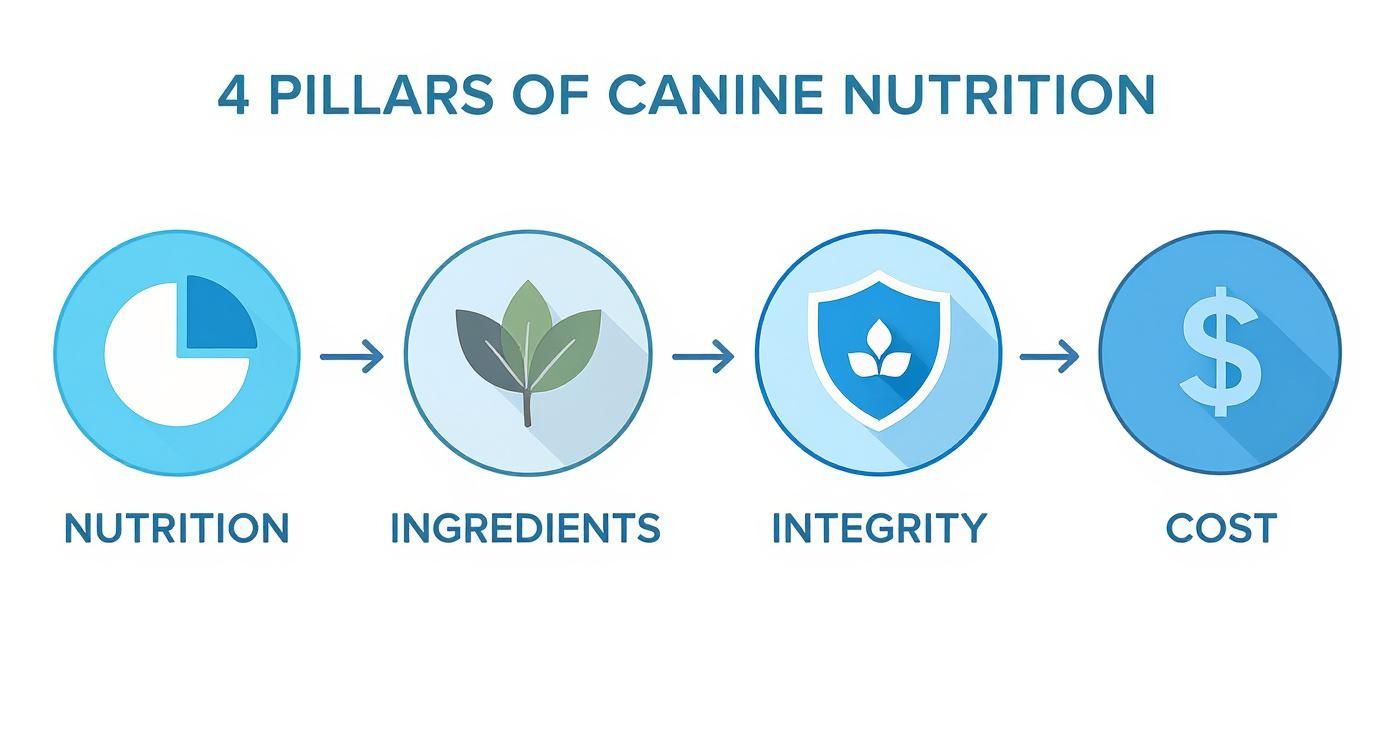 4 PILLARS OF CANINE NUTRITION

$

NUTRITION

INGREDIENTS

INTEGRITY

COST