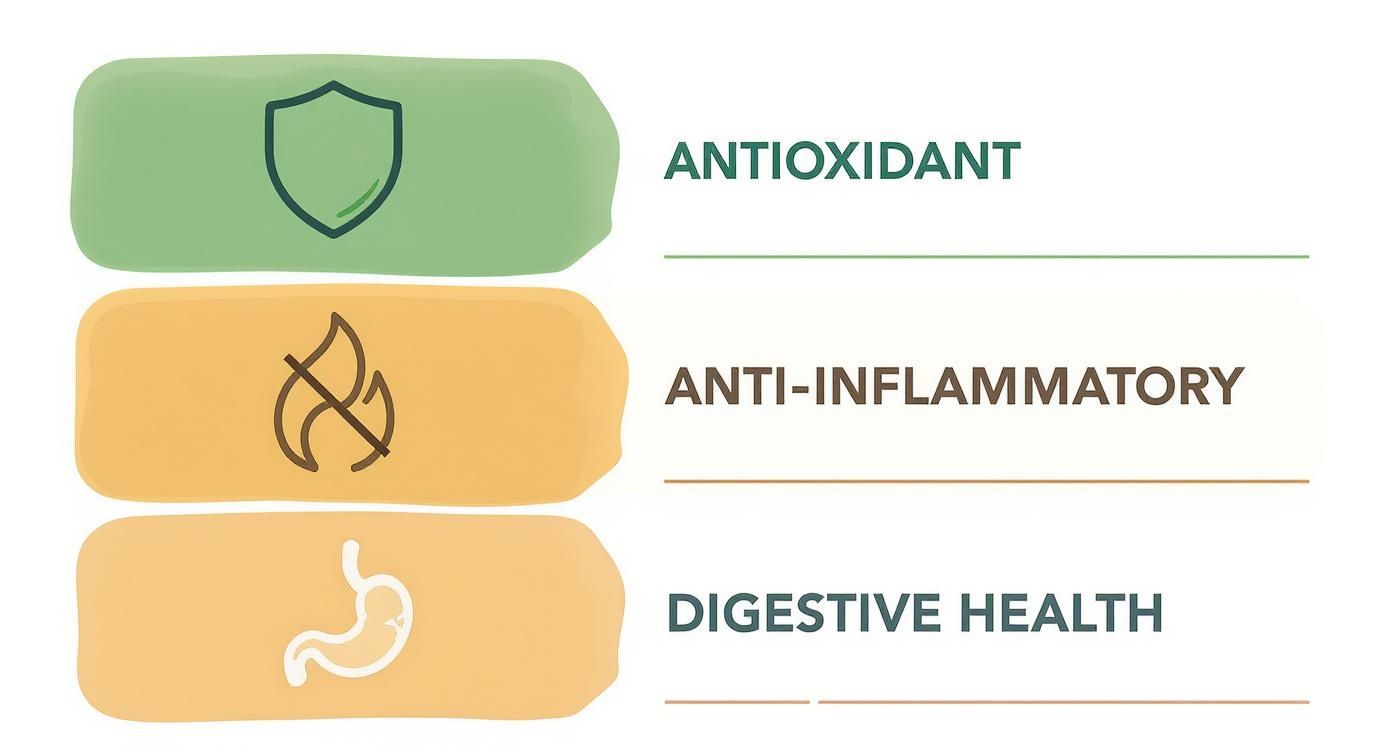 ANTIOXIDANT

ANTI-INFLAMMATORY

DIGESTIVE HEALTH