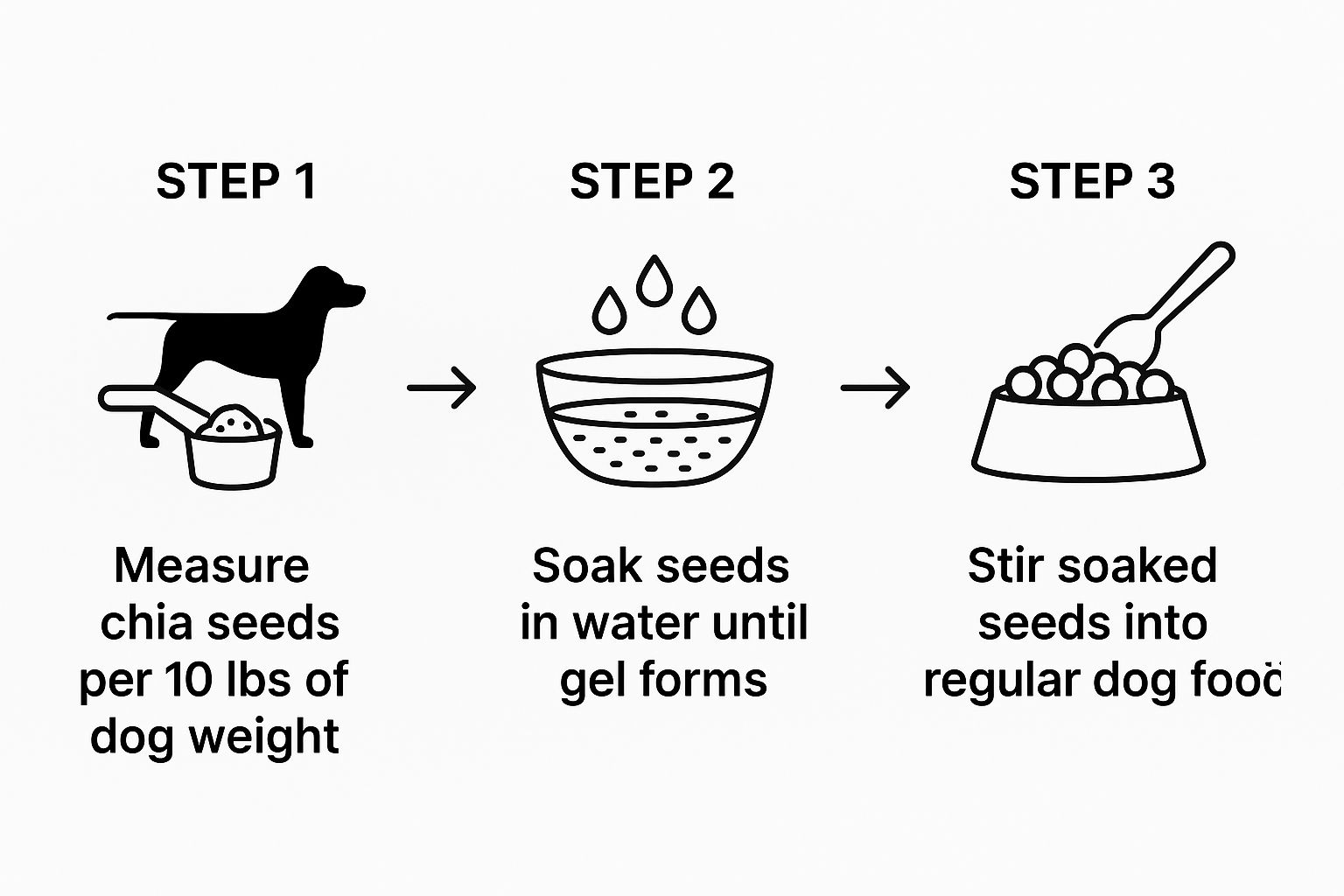 STEP 1

Measure chia seeds per 10 lbs of dog weight

STEP 2

Soak seeds in water until gel forms

STEP 3

Stir soaked seeds into regular dog food