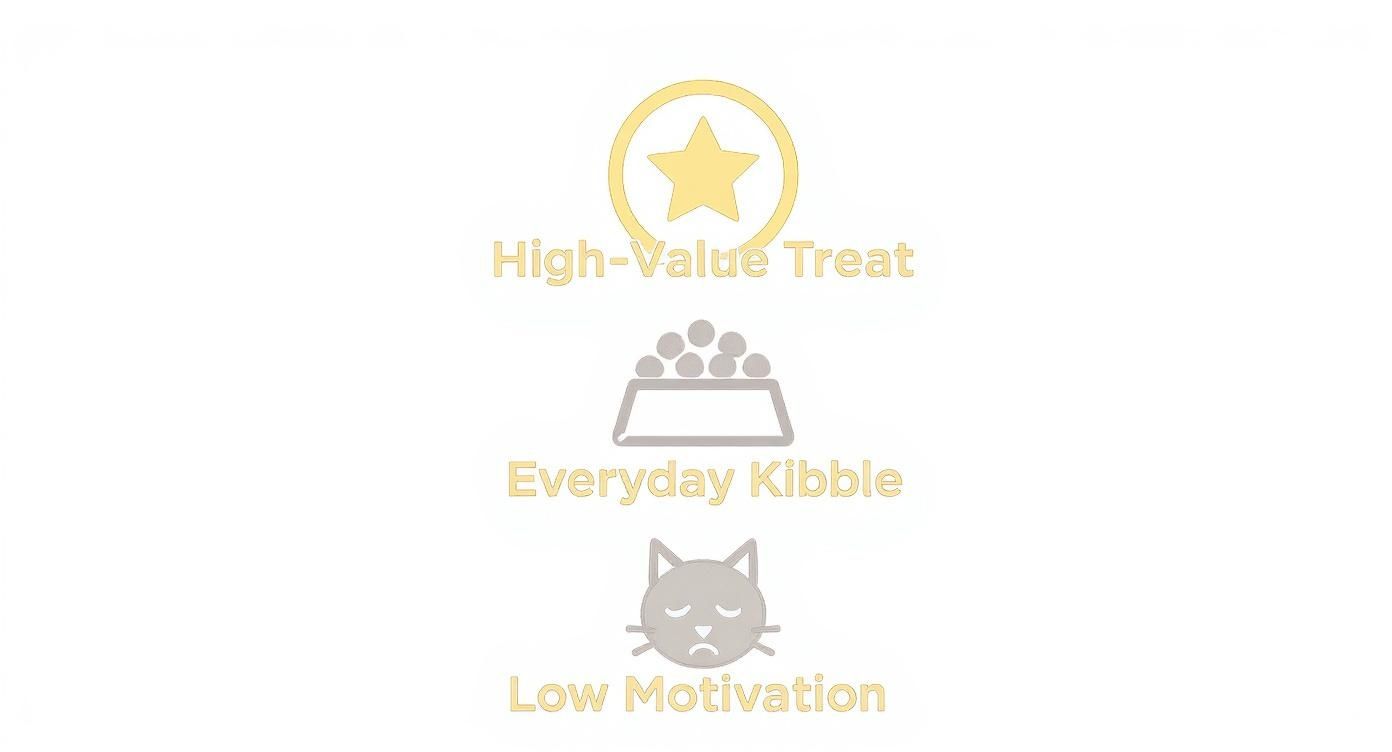 High-Value Treat

Everyday Kibble

Low Motivation