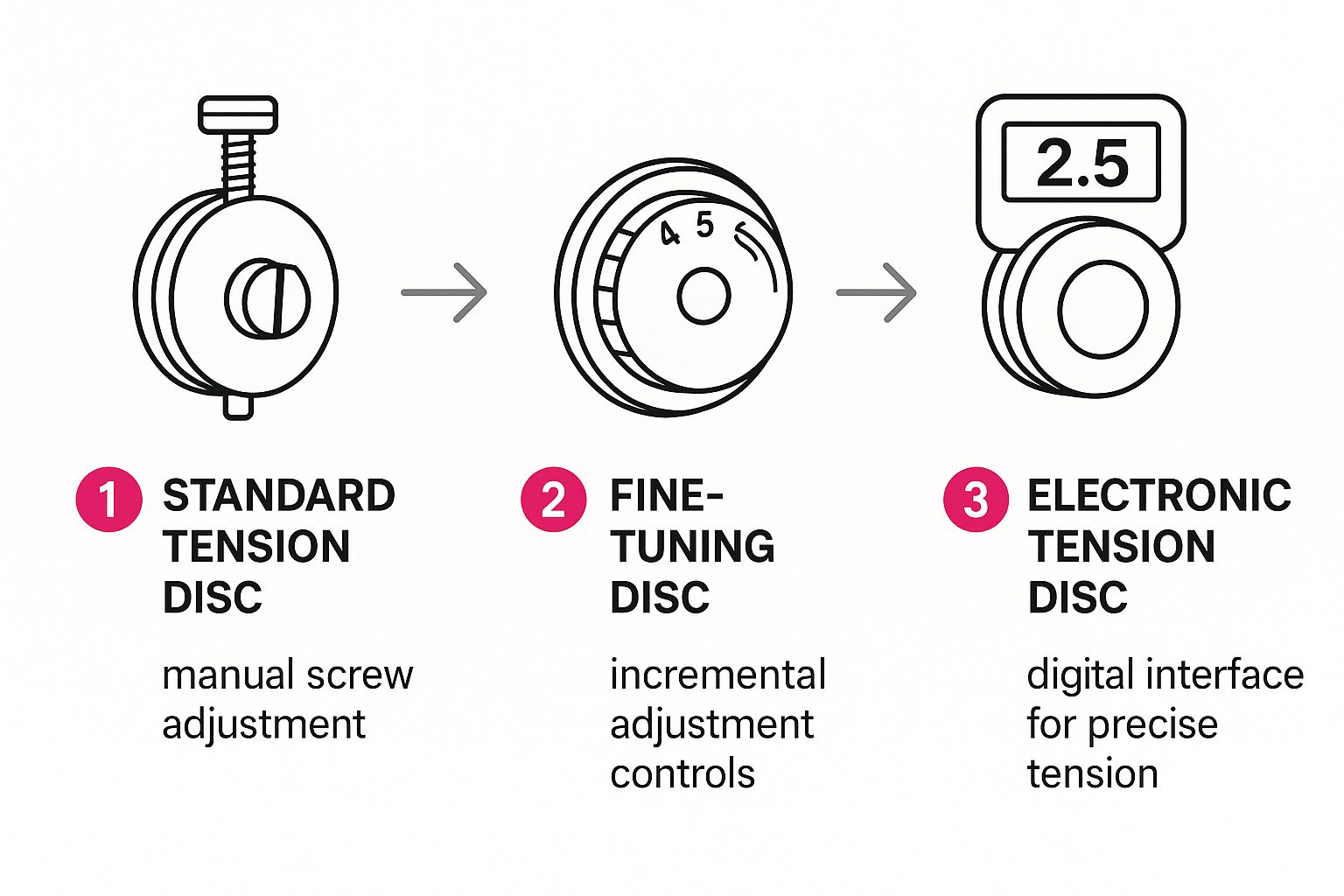 4 5

2.5

1 STANDARD TENSION DISC

manual screw adjustment

2 FINE-TUNING DISC

incremental adjustment controls

3 ELECTRONIC TENSION DISC

digital interface for precise tension