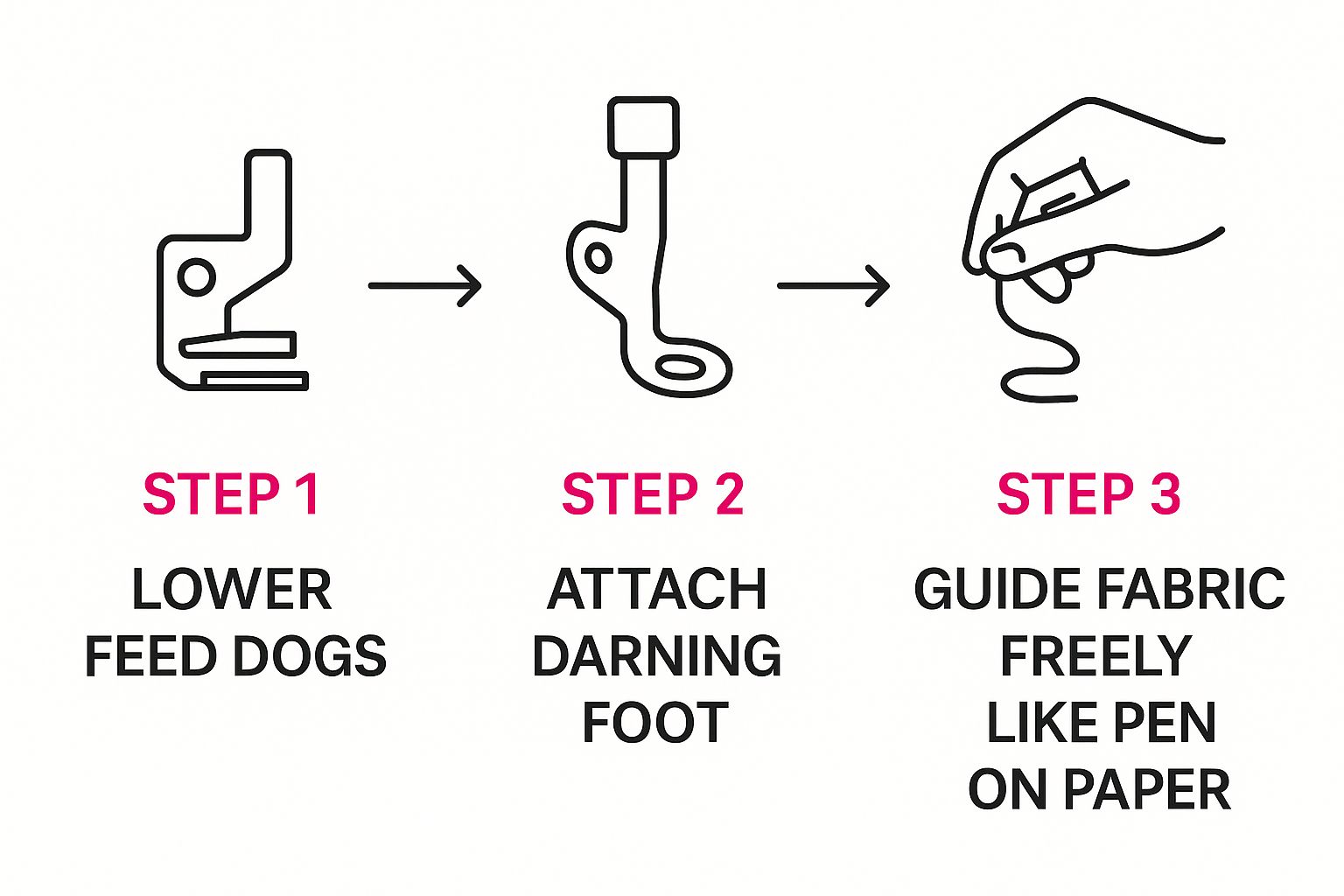 STEP 1
LOWER FEED DOGS

STEP 2
ATTACH DARNING FOOT

STEP 3
GUIDE FABRIC FREELY LIKE PEN ON PAPER