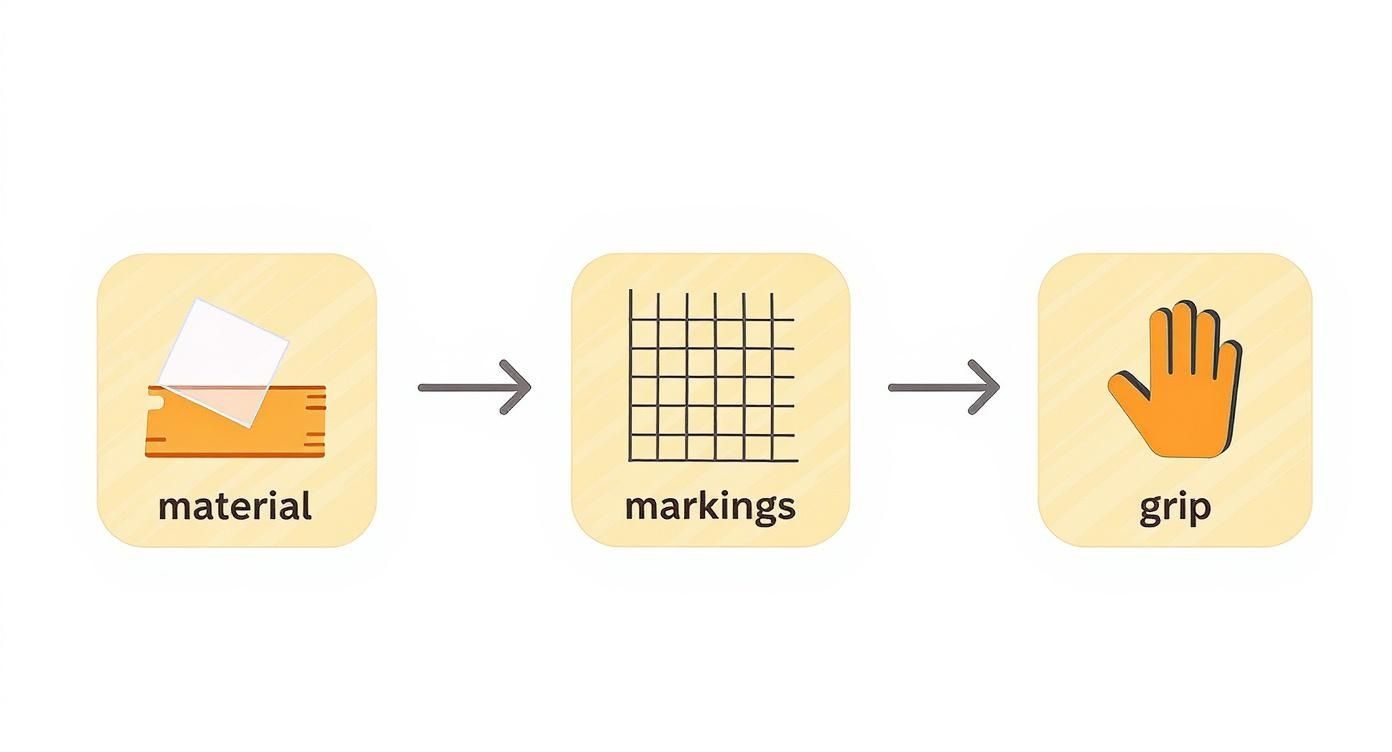 material

markings

grip