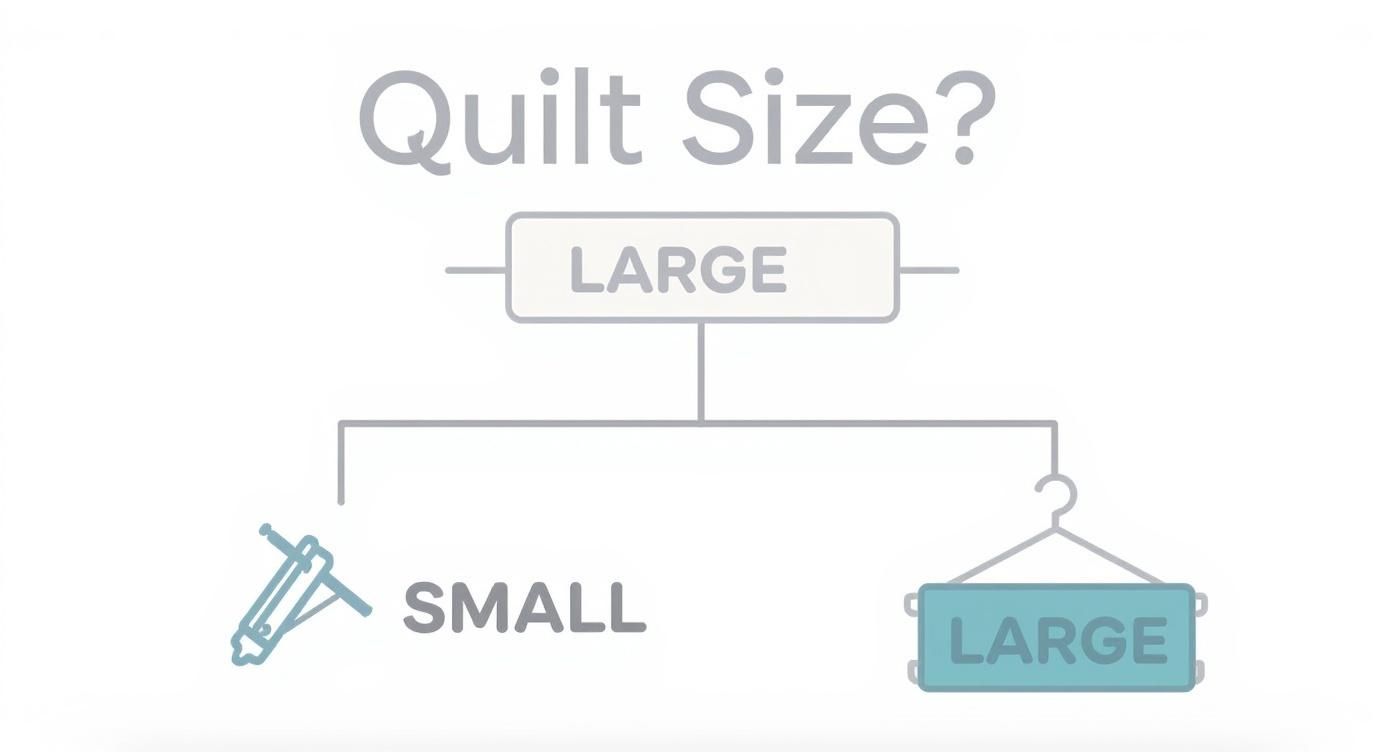 Quilt Size?

LARGE

SMALL

LARGE