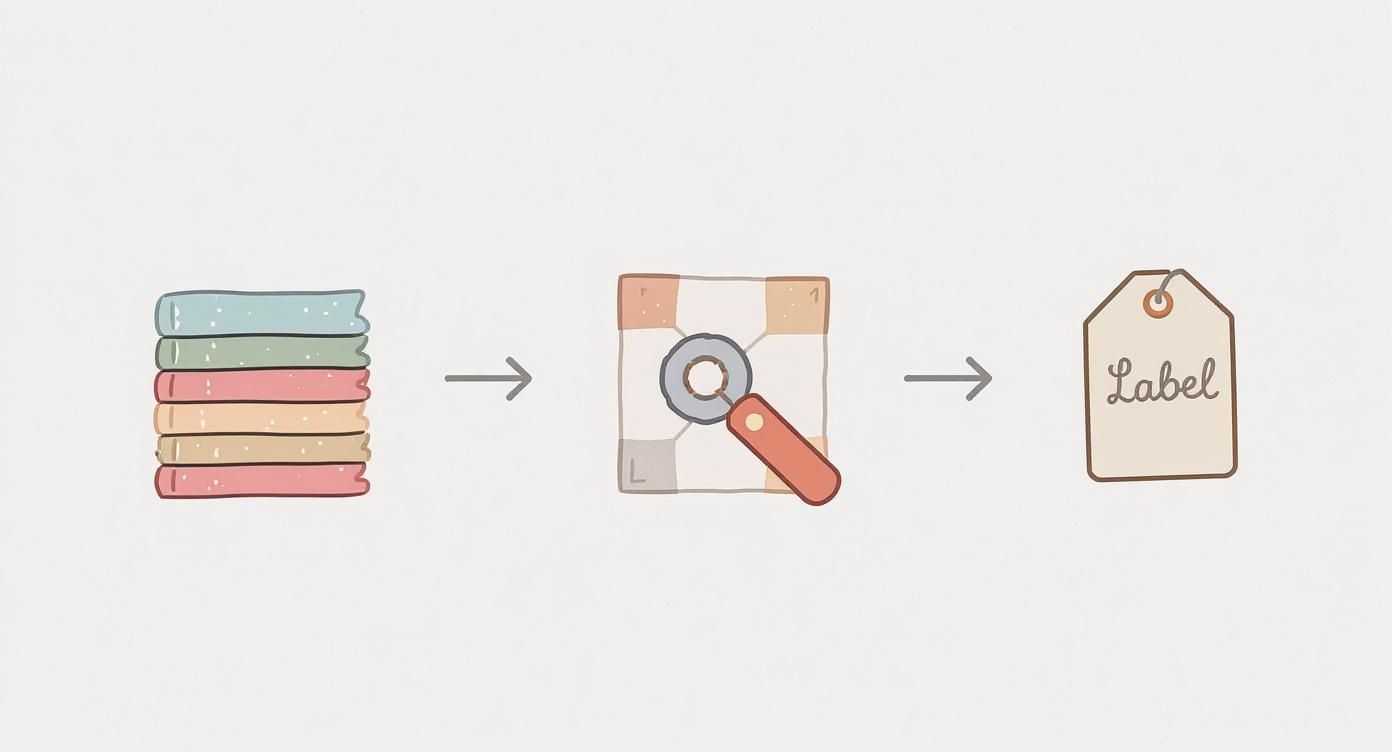 Label