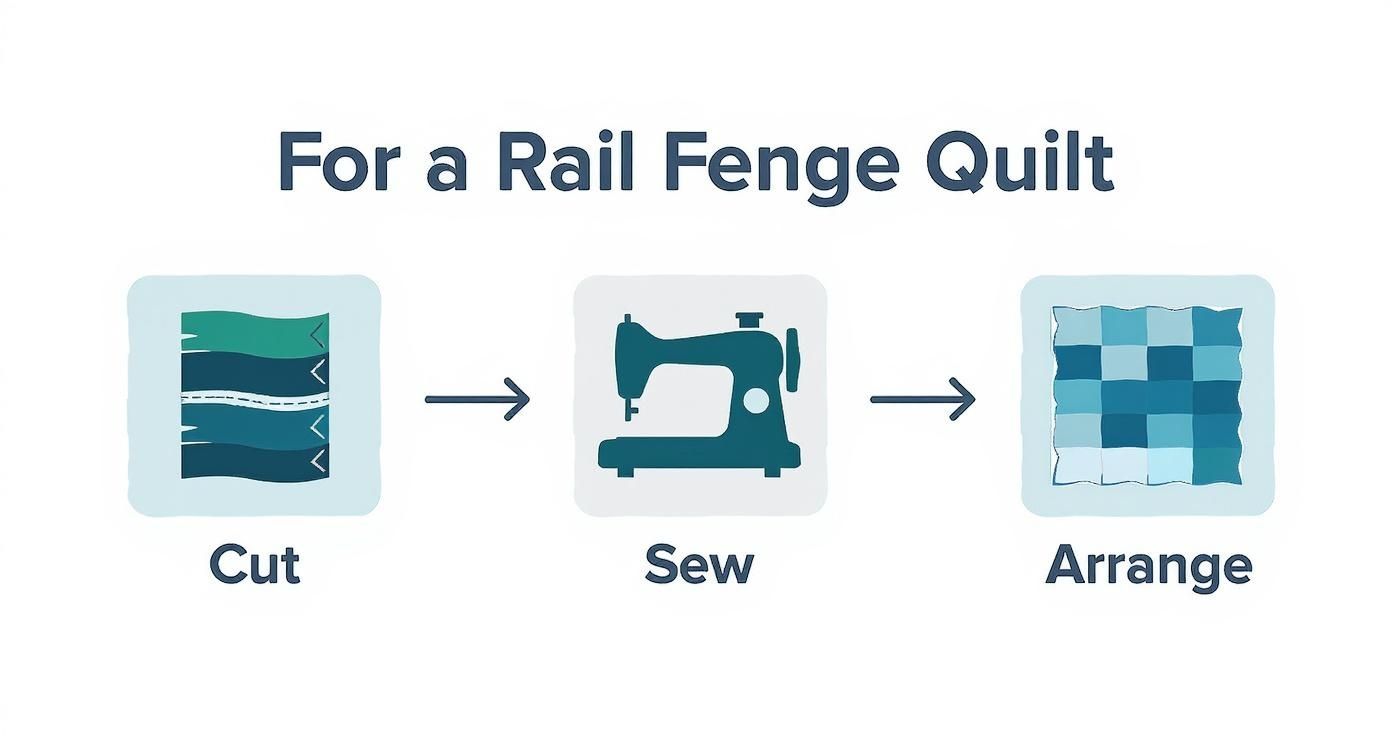 For a Rail Fenge Quilt

Cut

Sew

Arrange