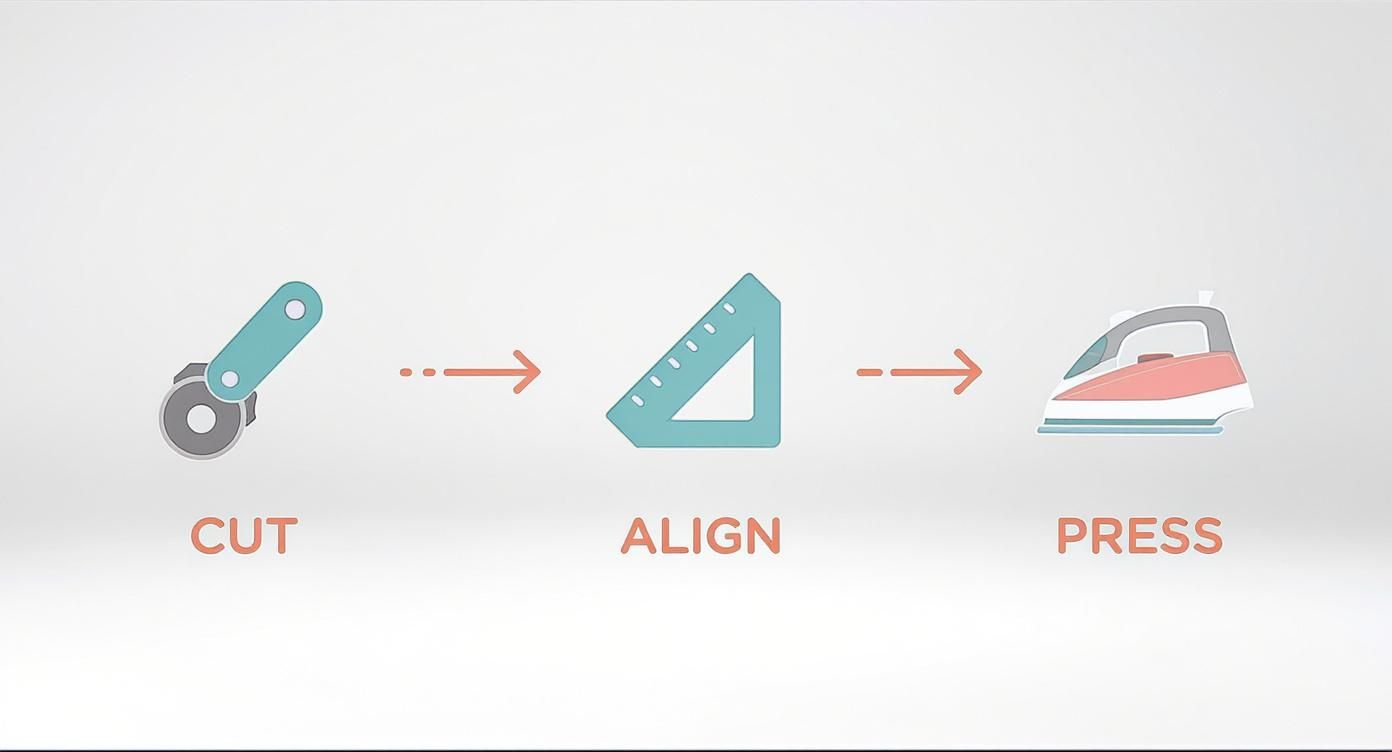 CUT

ALIGN

PRESS