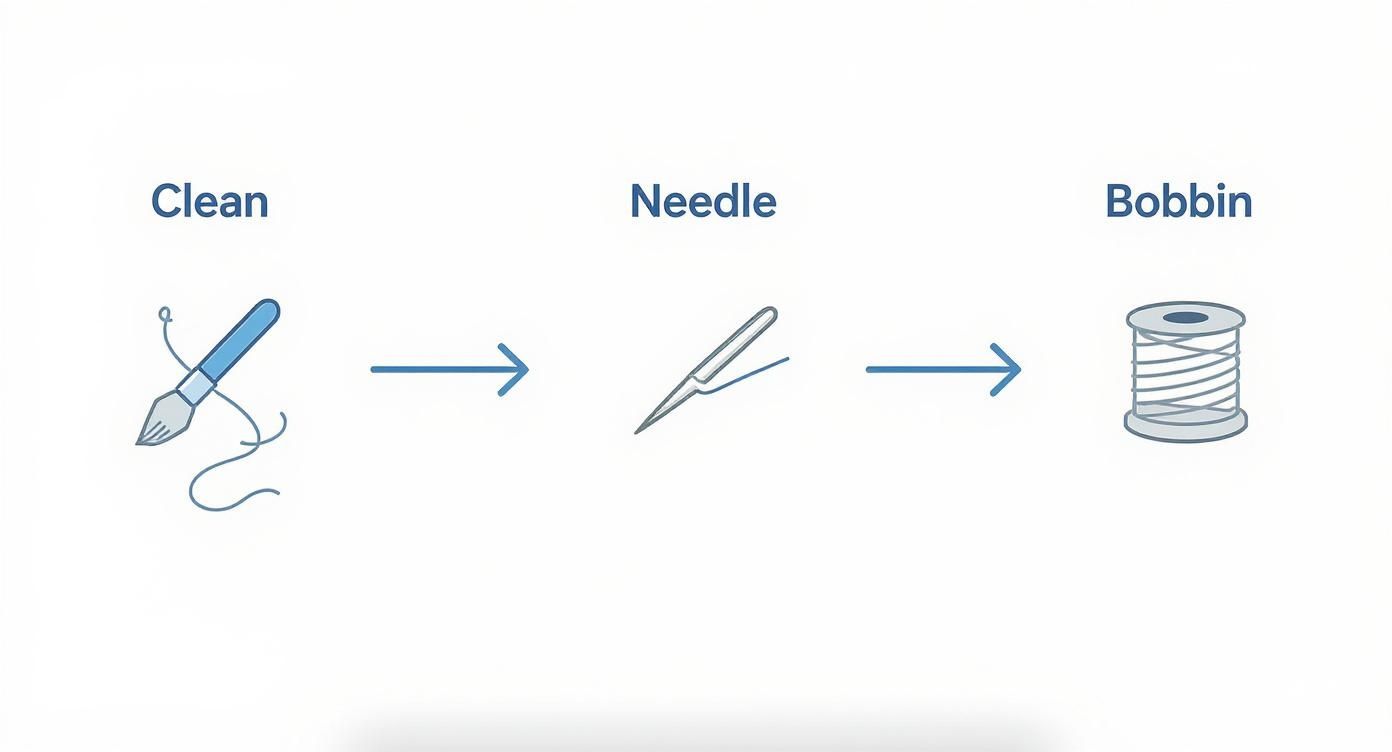 Clean

Needle

Bobbin