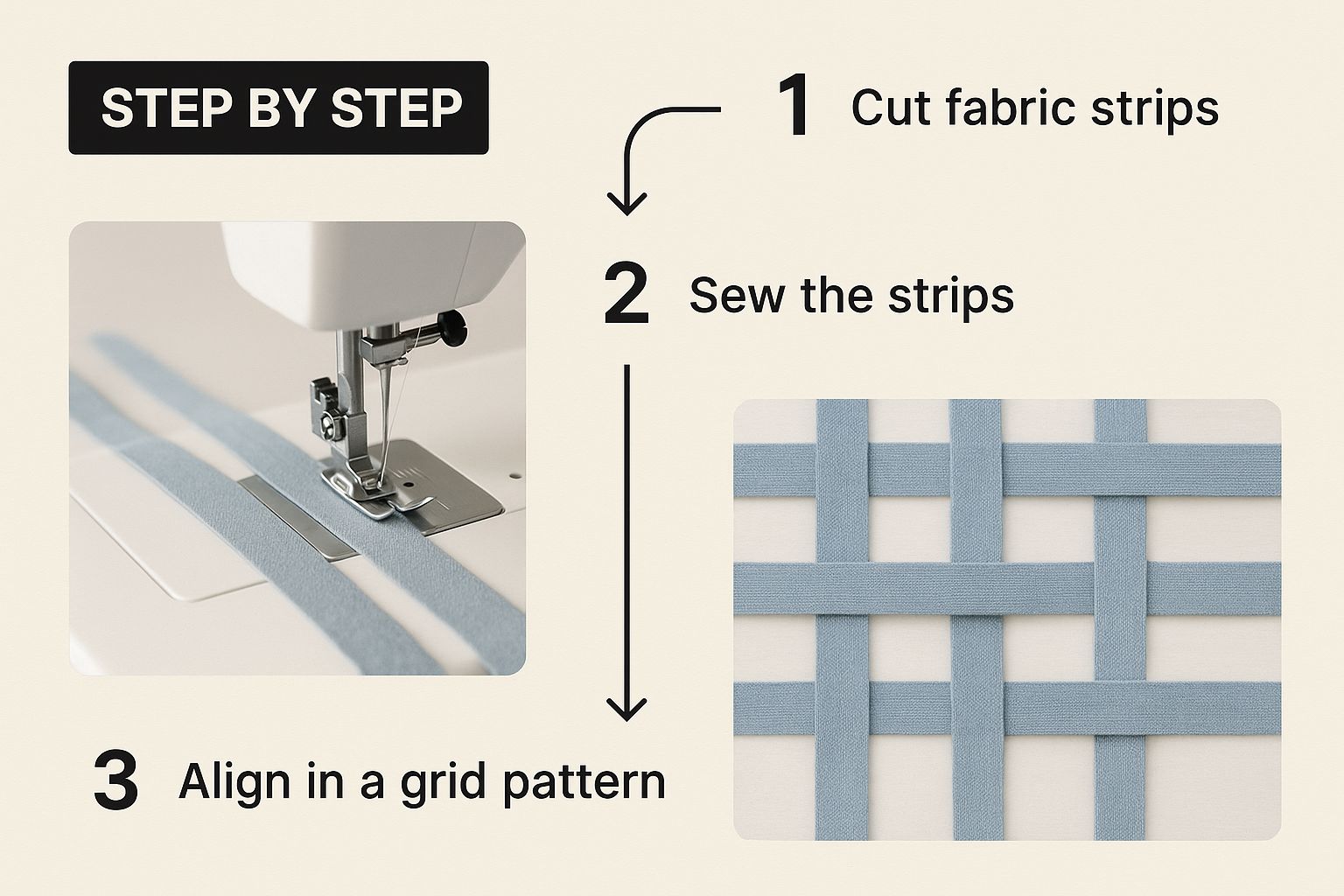 STEP BY STEP

1 Cut fabric strips

2 Sew the strips

3 Align in a grid pattern