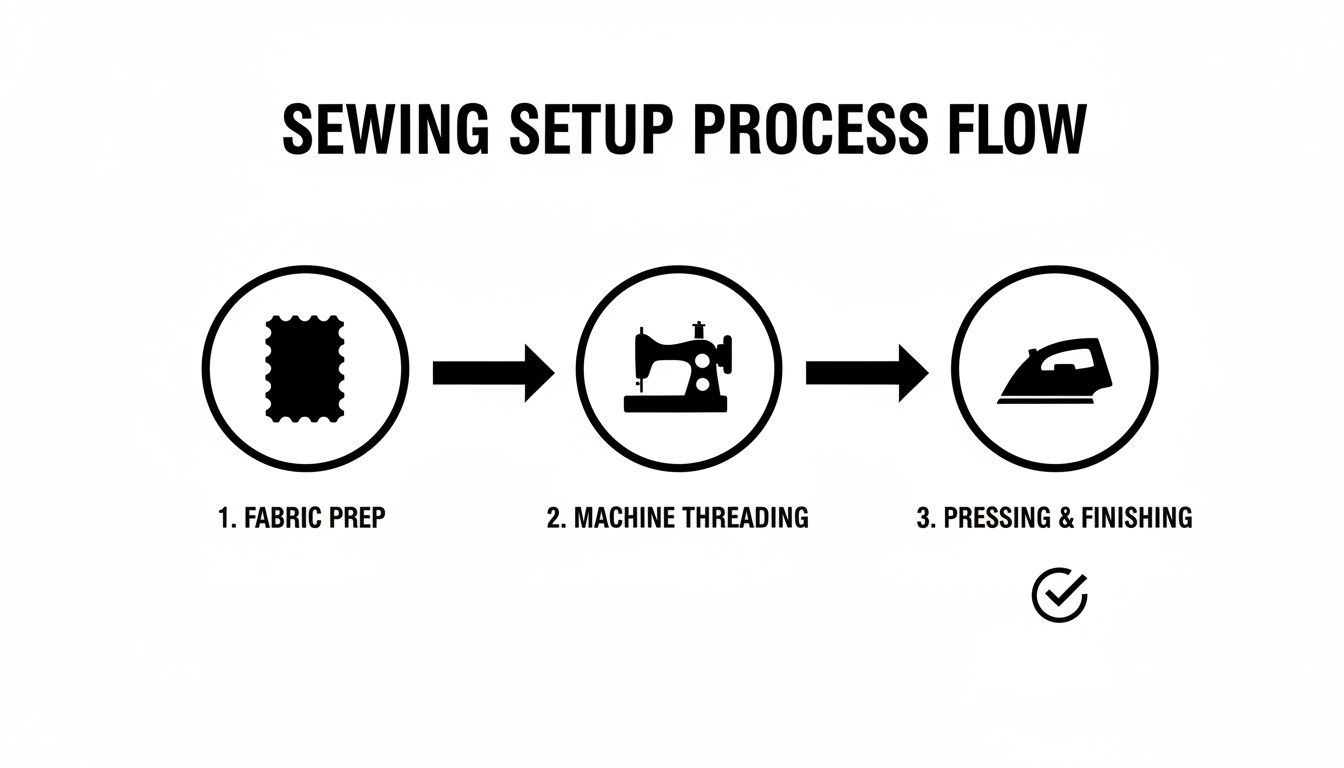 SEWING SETUP PROCESS FLOW

1. FABRIC PREP

2. MACHINE THREADING

3. PRESSING & FINISHING