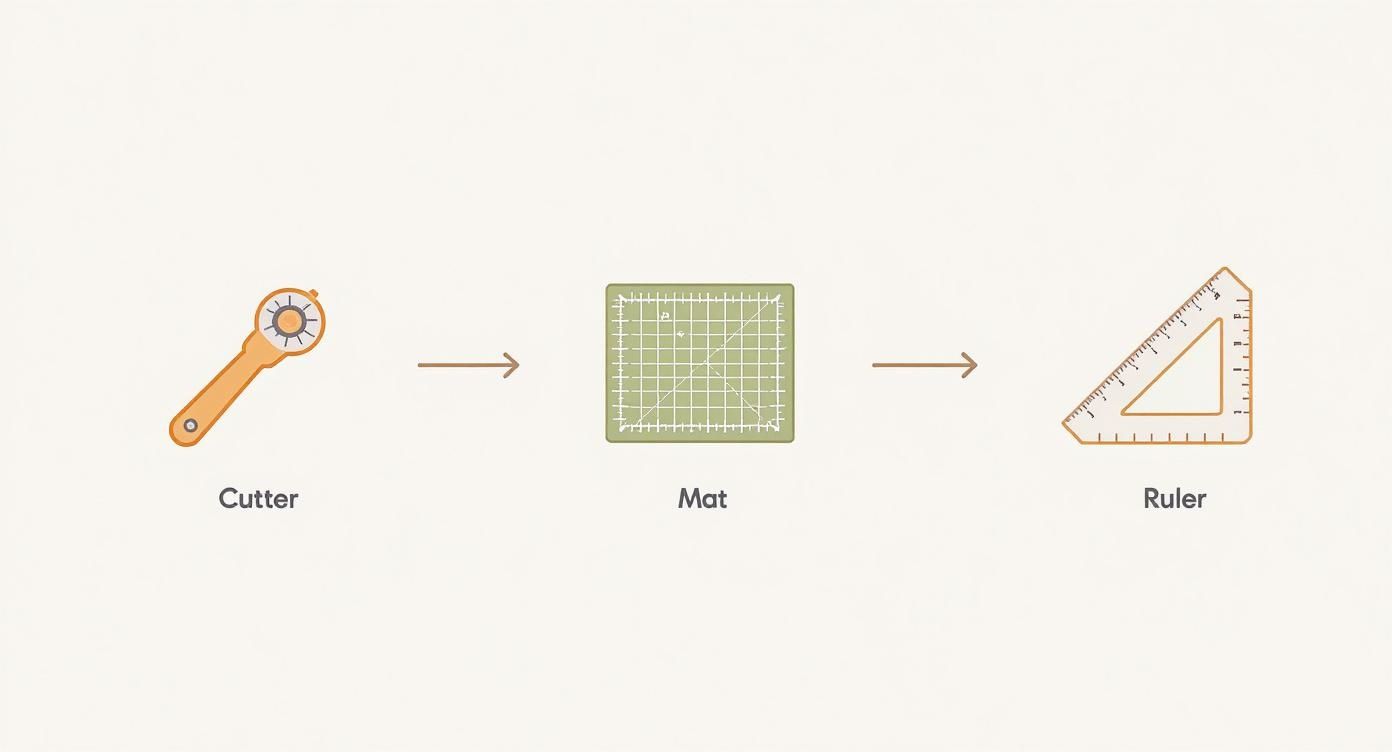 Cutter

Mat

Ruler